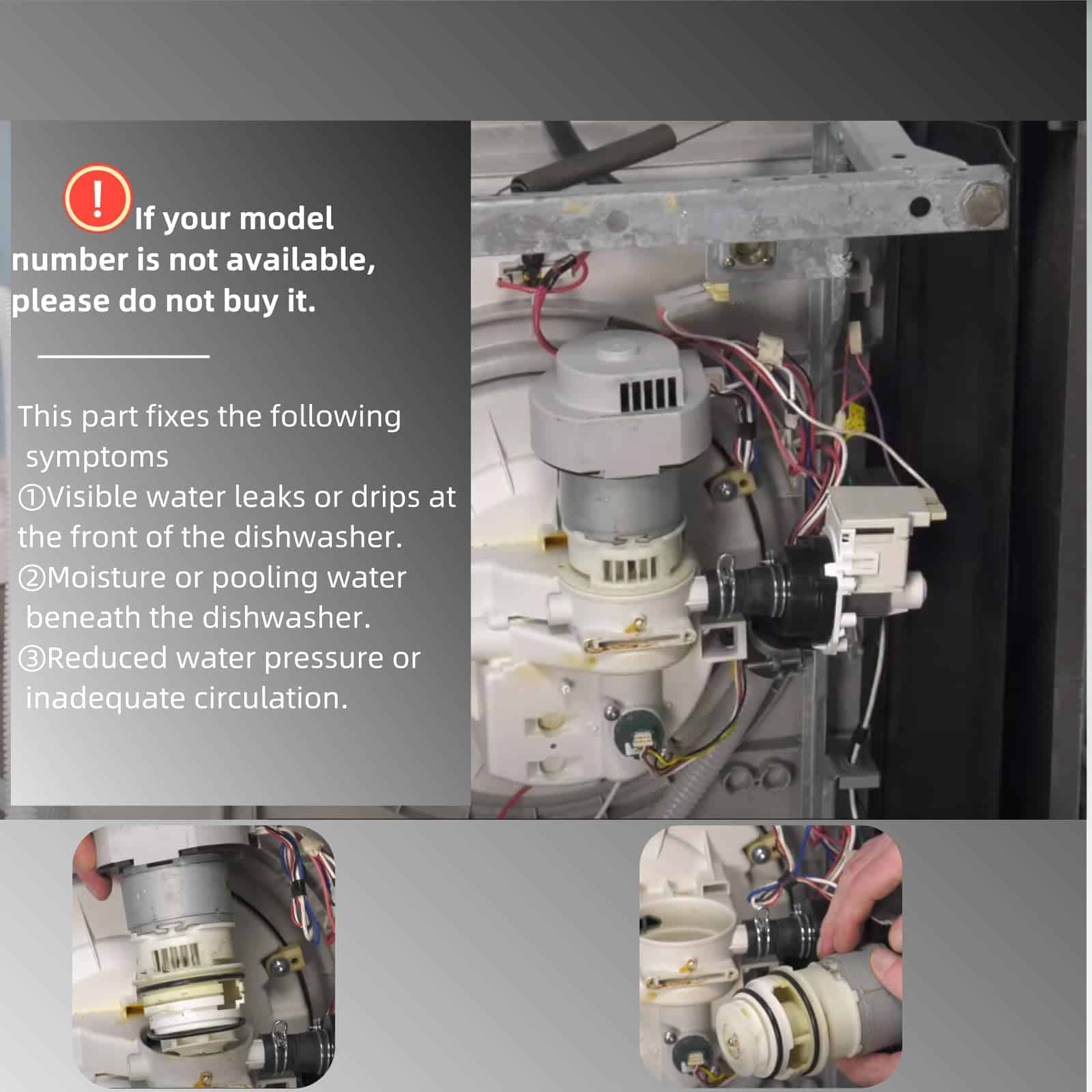 ! If your model number is not available, please do not buy it.

This part fixes the following symptoms
①Visible water leaks or drips at the front of the dishwasher.
②Moisture or pooling water beneath the dishwasher.
③Reduced water pressure or inadequate circulation.