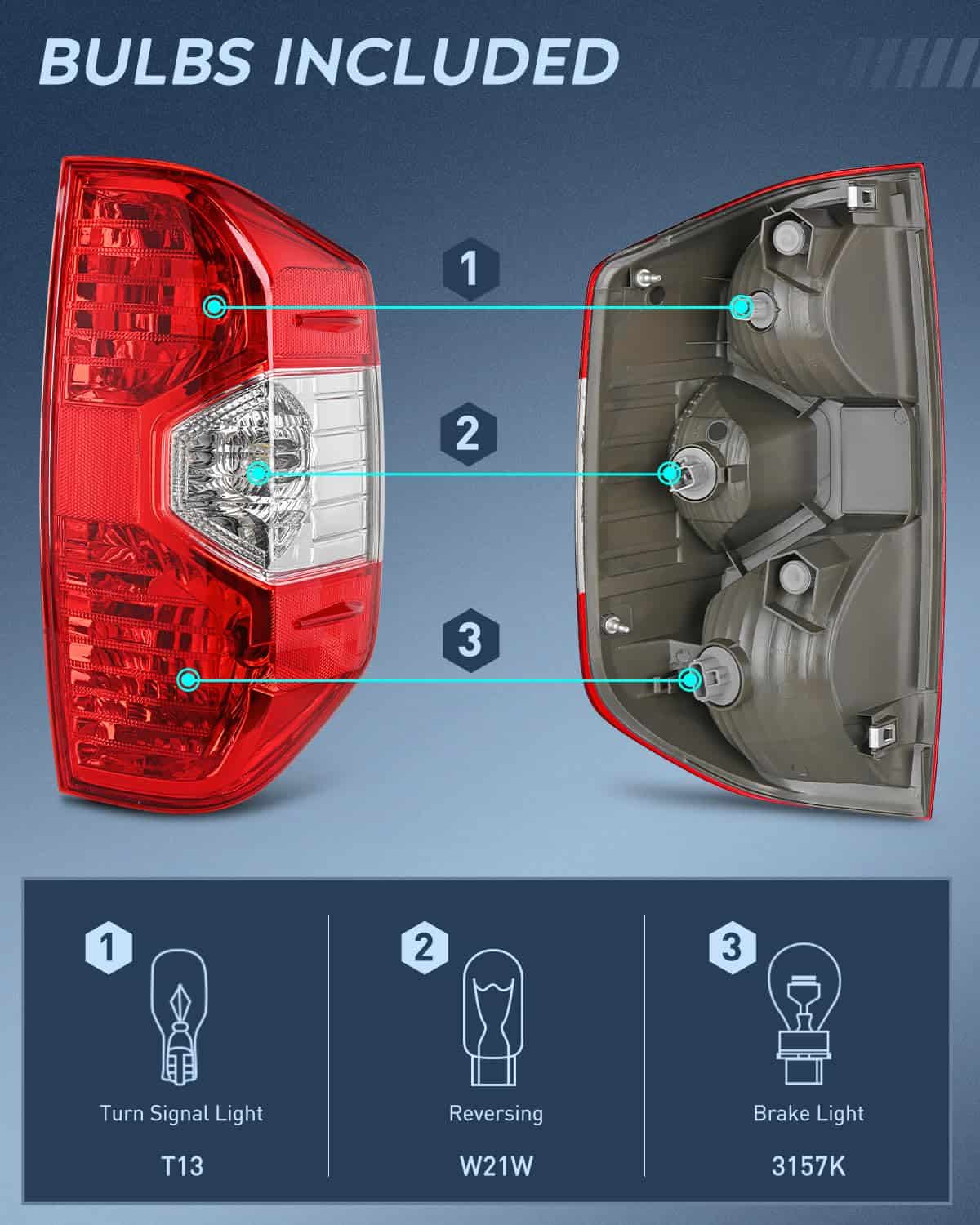 BULBS INCLUDED

1

2

3

1

Turn Signal Light

T13

2

Reversing

W21W

3

Brake Light

3157K