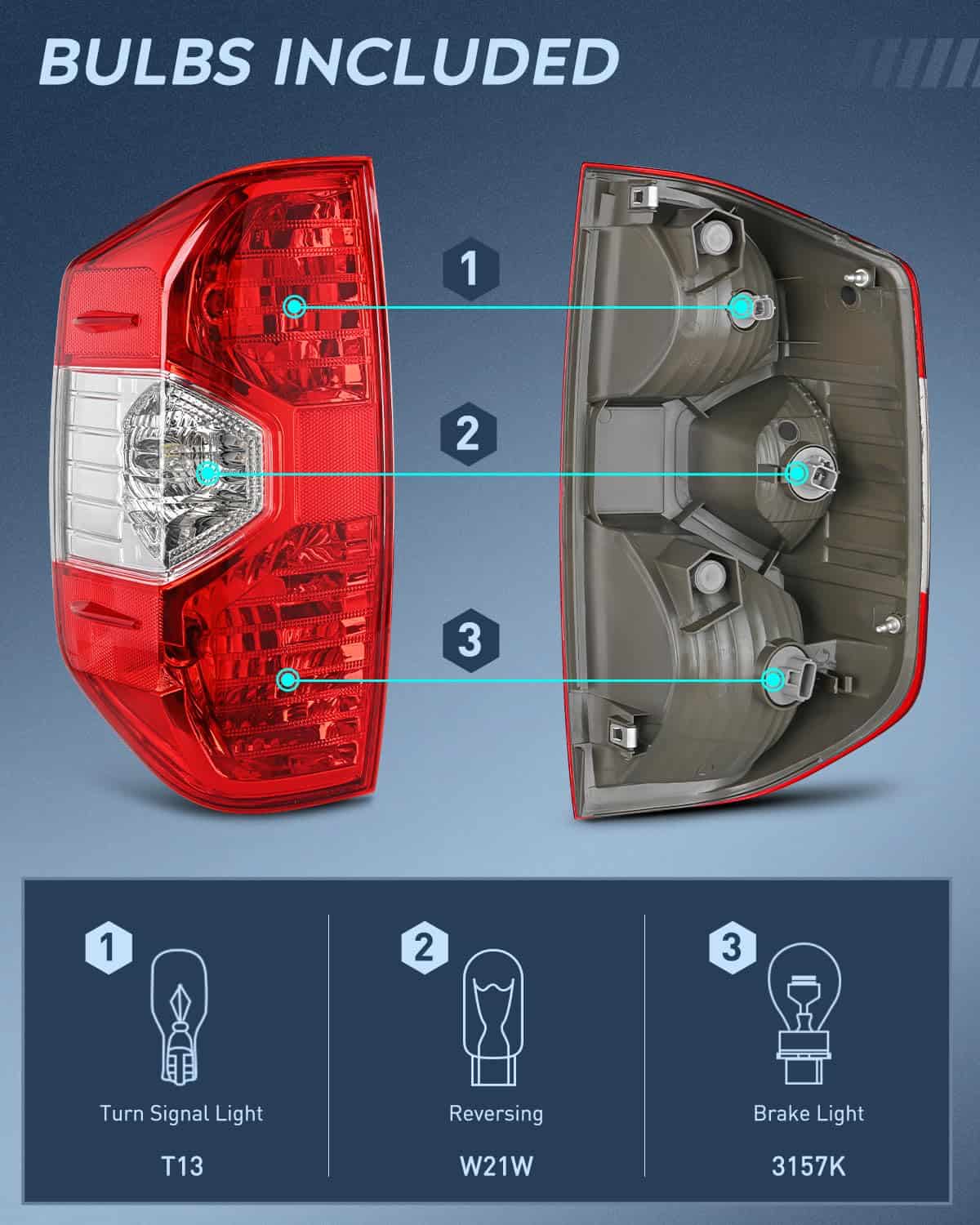 BULBS INCLUDED

1

2

3

1
Turn Signal Light
T13

2
Reversing
W21W

3
Brake Light
3157K