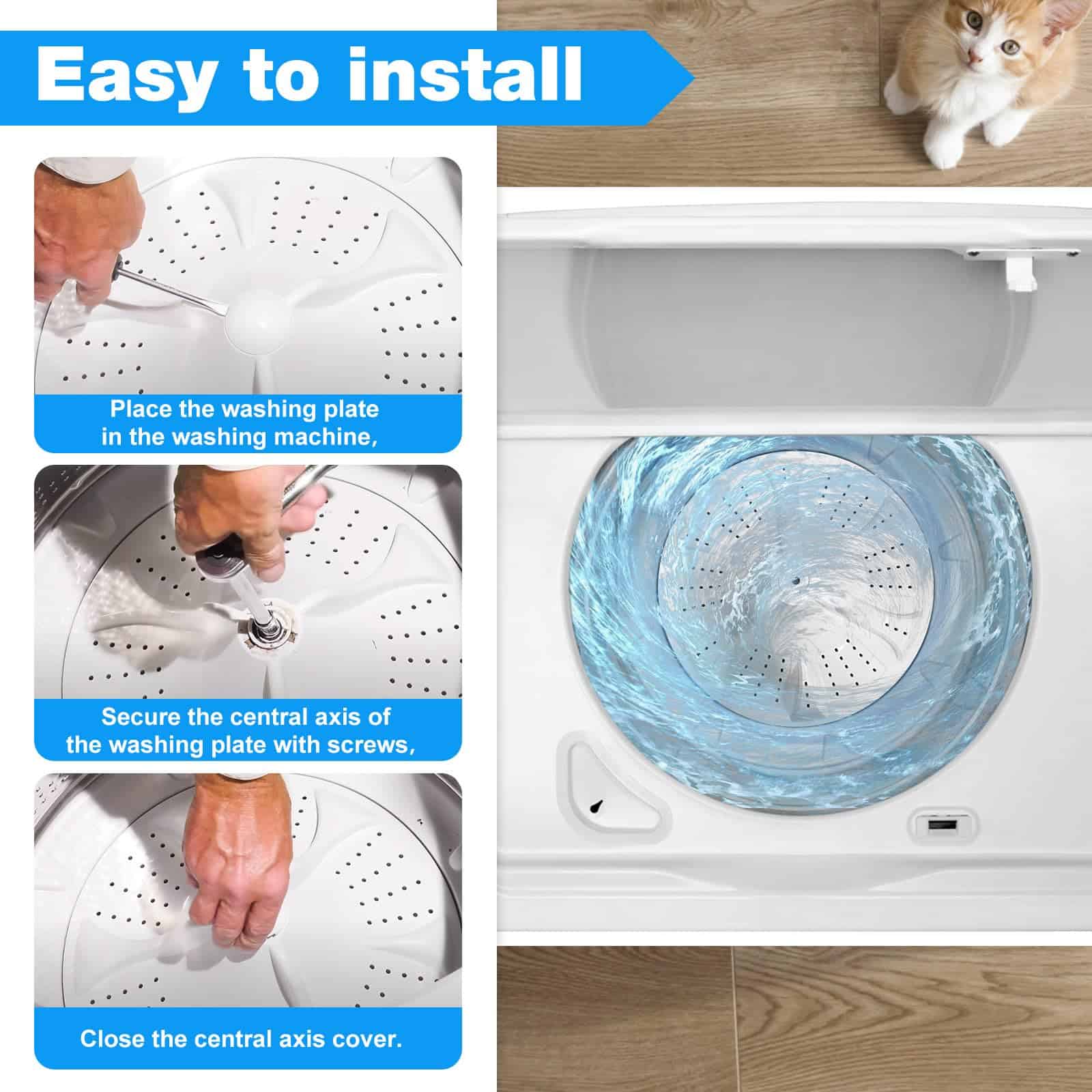 Easy to install

Place the washing plate in the washing machine,

Secure the central axis of the washing plate with screws,

Close the central axis cover.