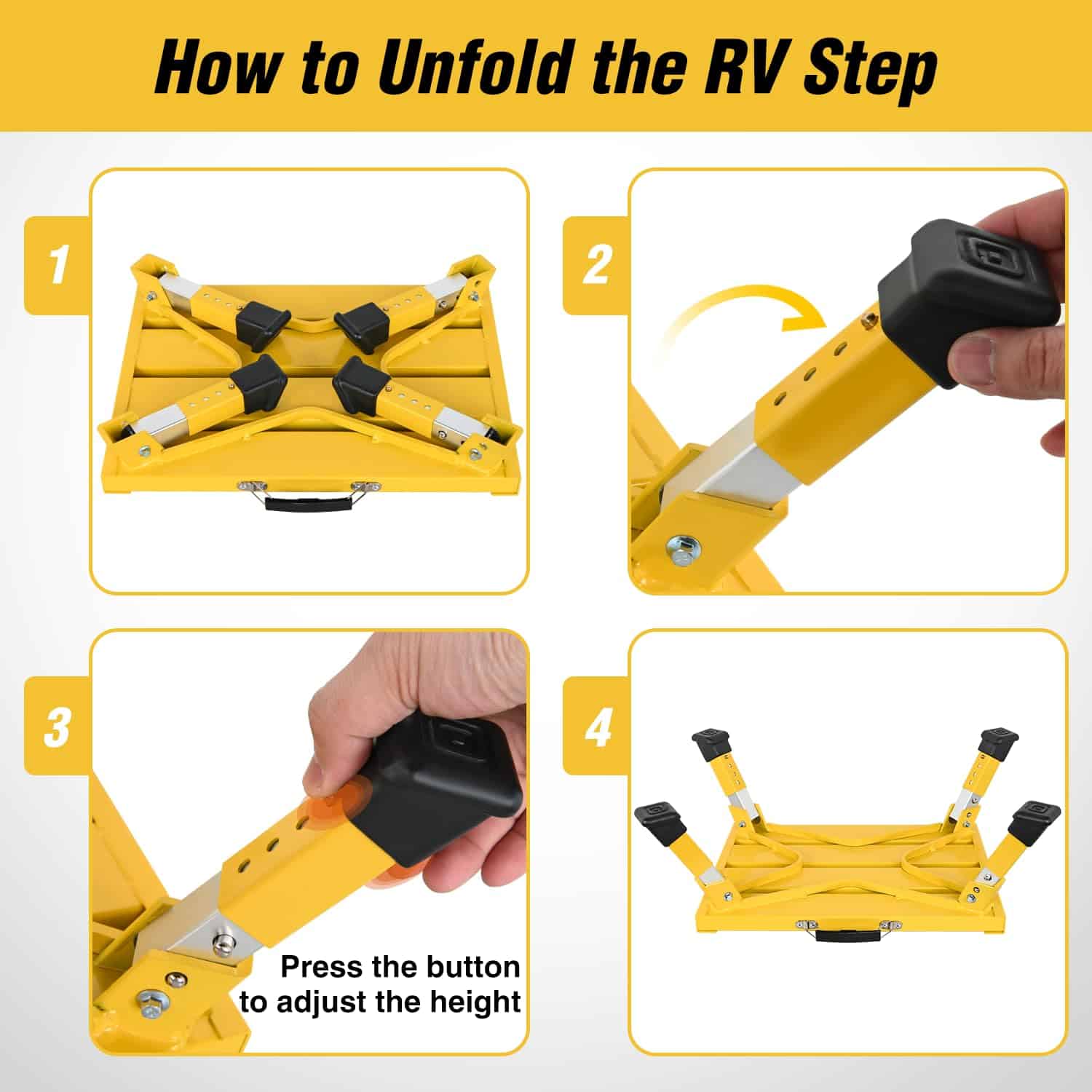 How to Unfold the RV Step

1

2

3

Press the button to adjust the height

4