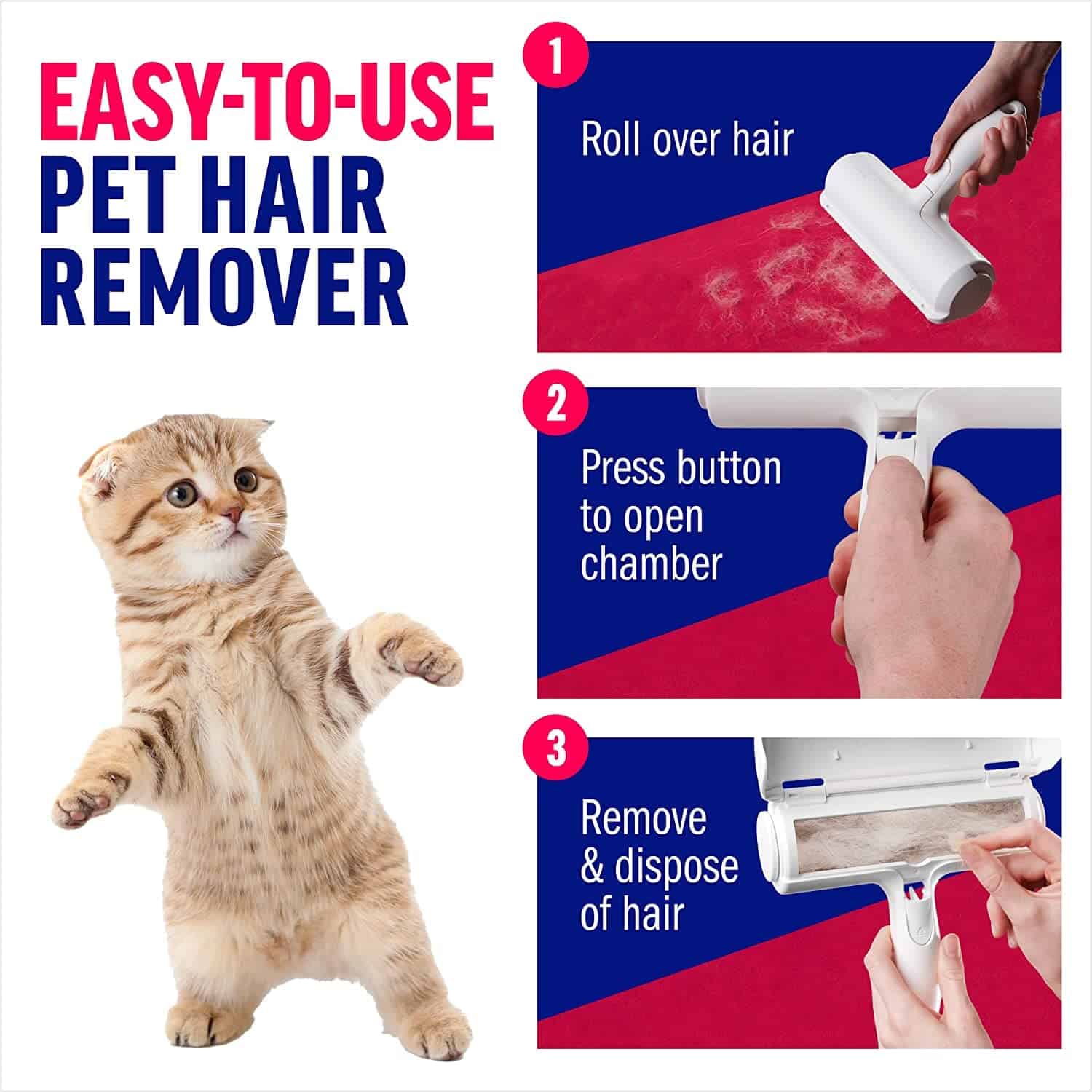 EASY-TO-USE
PET HAIR
REMOVER

1
Roll over hair

2
Press button to open chamber

3
Remove & dispose of hair