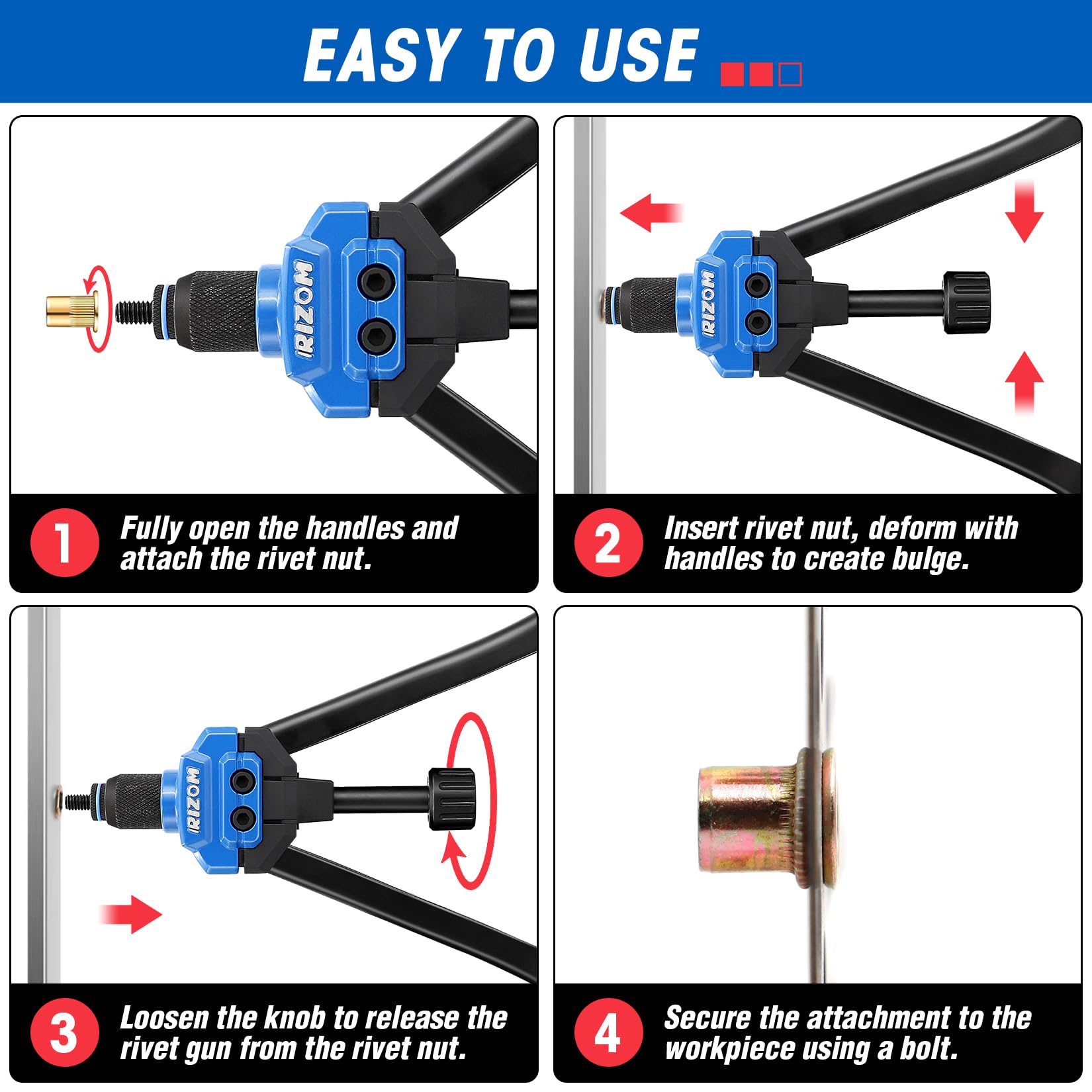 EASY TO USE

IRIZOM

1 Fully open the handles and attach the rivet nut.

IRIZOM

2 Insert rivet nut, deform with handles to create bulge.

IRIZOM

3 Loosen the knob to release the rivet gun from the rivet nut.

4 Secure the attachment to the workpiece using a bolt.