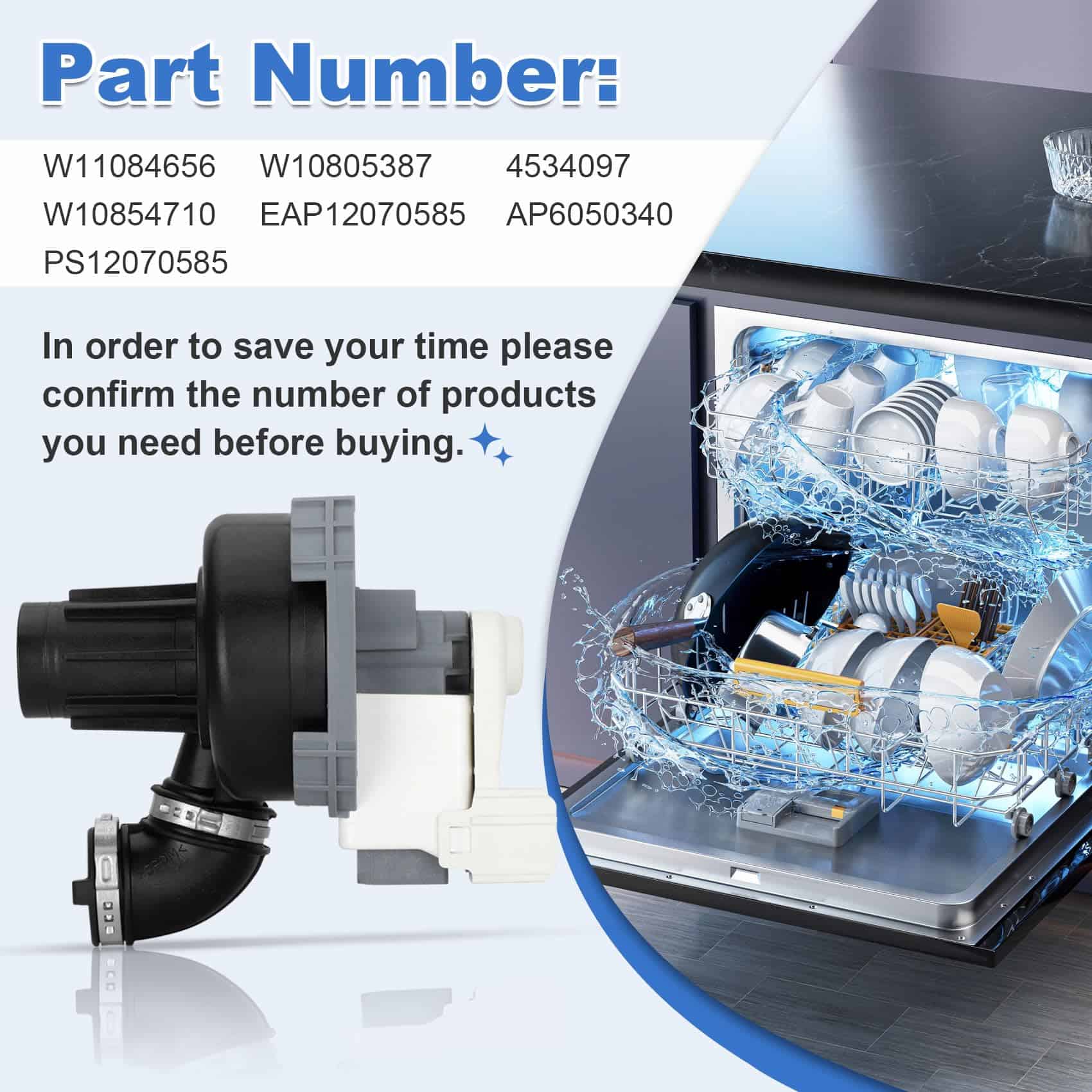 Part Number:

W11084656 W10805387 4534097
W10854710 EAP12070585 AP6050340
PS12070585

In order to save your time please confirm the number of products you need before buying.