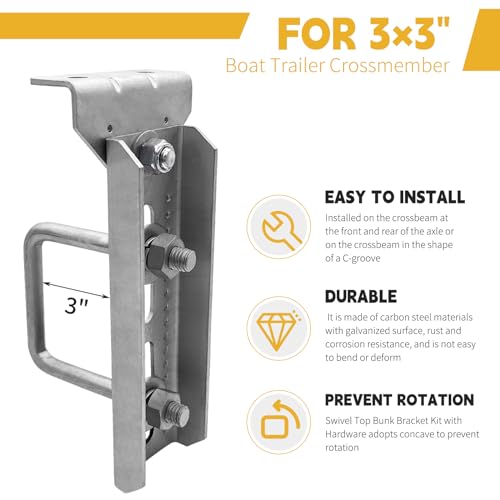 FOR 3×3"
Boat Trailer Crossmember

3"

EASY TO INSTALL
Installed on the crossbeam at the front and rear of the axle or on the crossbeam in the shape of a C-groove

DURABLE
It is made of carbon steel materials with galvanized surface, rust and corrosion resistance, and is not easy to bend or deform

PREVENT ROTATION
Swivel Top Bunk Bracket Kit with Hardware adopts concave to prevent rotation