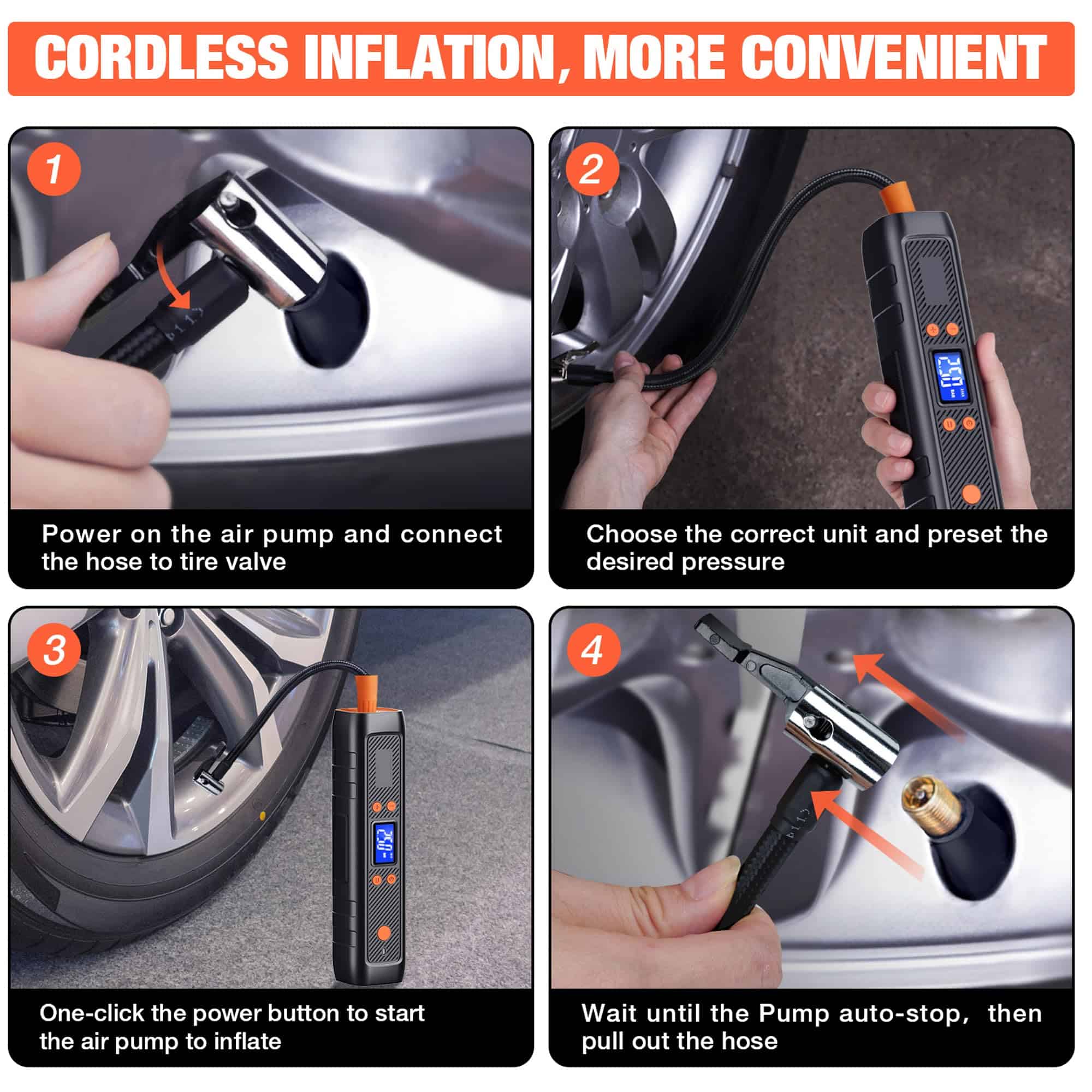 CORDLESS INFLATION, MORE CONVENIENT

1

Power on the air pump and connect the hose to tire valve

2

Choose the correct unit and preset the desired pressure

3

One-click the power button to start the air pump to inflate

4

Wait until the Pump auto-stop, then pull out the hose