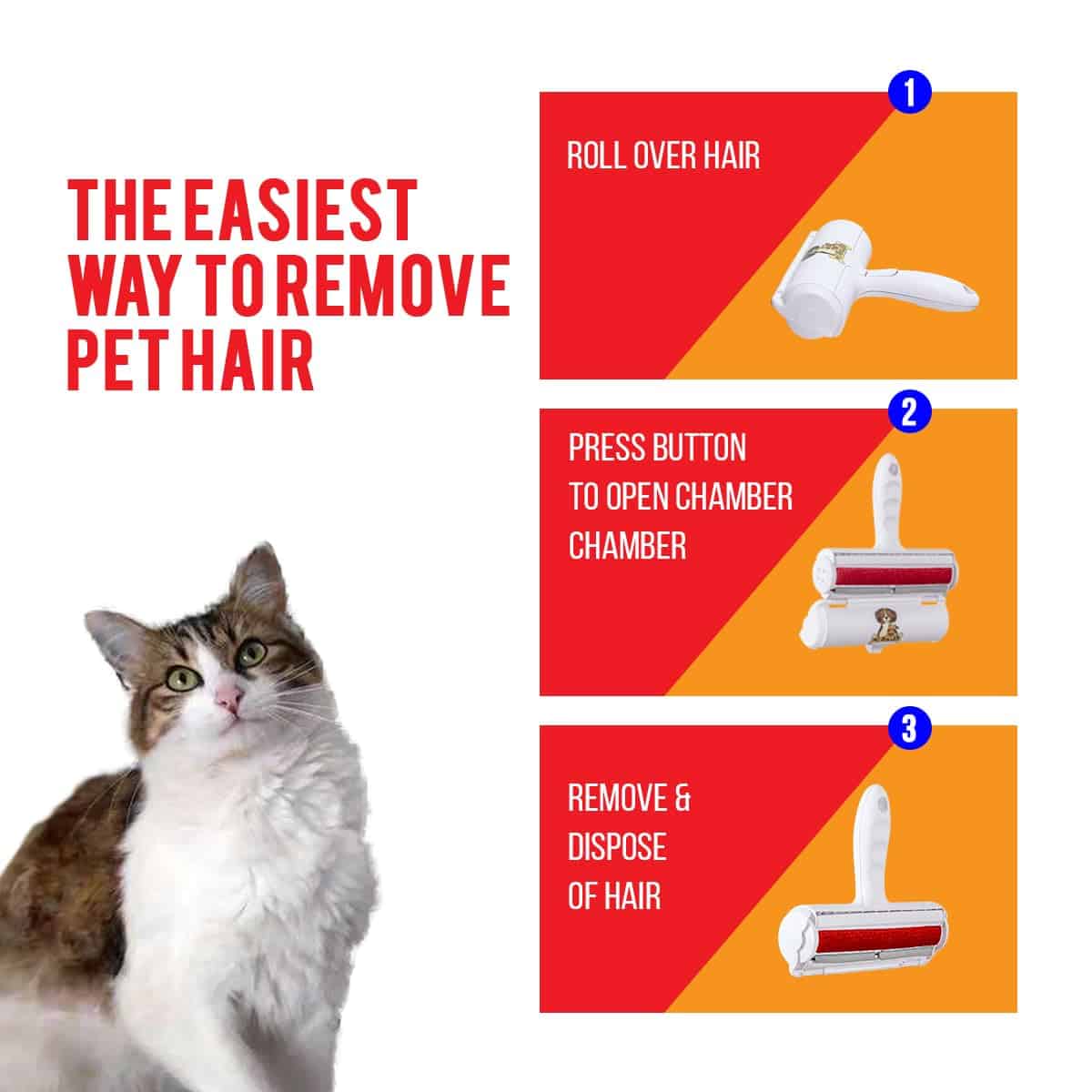 THE EASIEST WAY TO REMOVE PET HAIR

1

ROLL OVER HAIR

2

PRESS BUTTON TO OPEN CHAMBER CHAMBER

3

REMOVE & DISPOSE OF HAIR