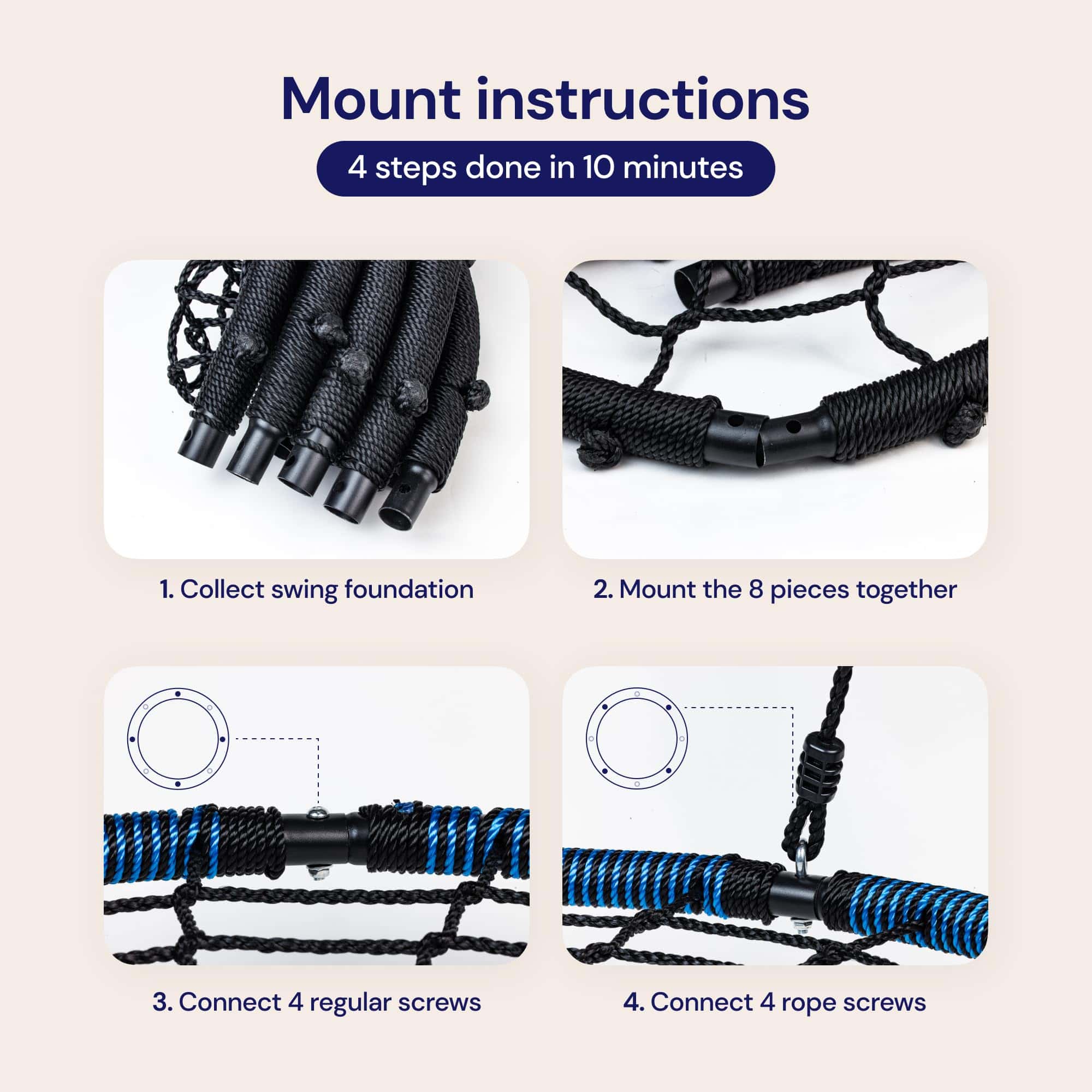 Mount instructions

4 steps done in 10 minutes

1. Collect swing foundation

2. Mount the 8 pieces together

3. Connect 4 regular screws

4. Connect 4 rope screws