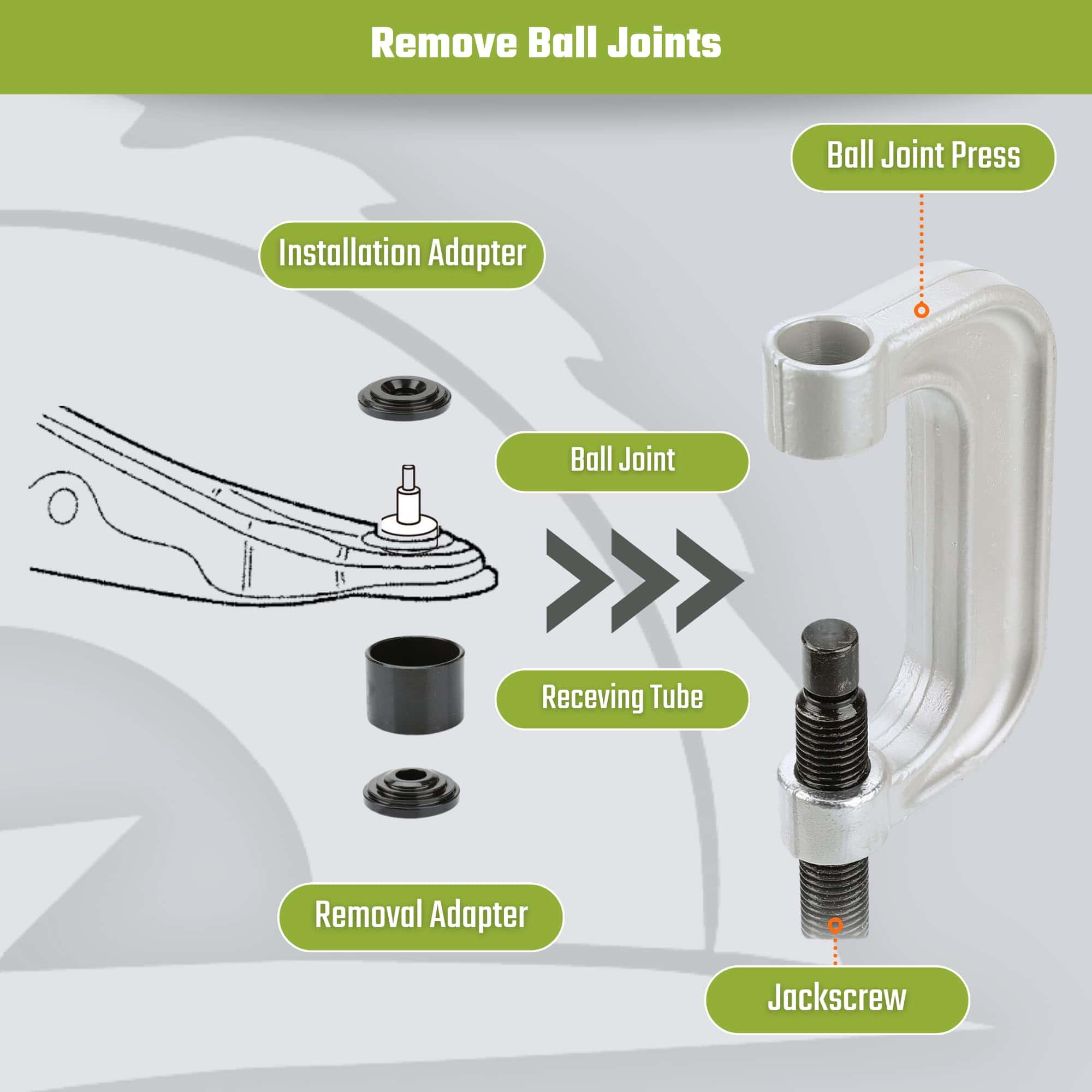 Remove Ball Joints

Ball Joint Press

Installation Adapter

Ball Joint

Receving Tube

Removal Adapter

Jackscrew