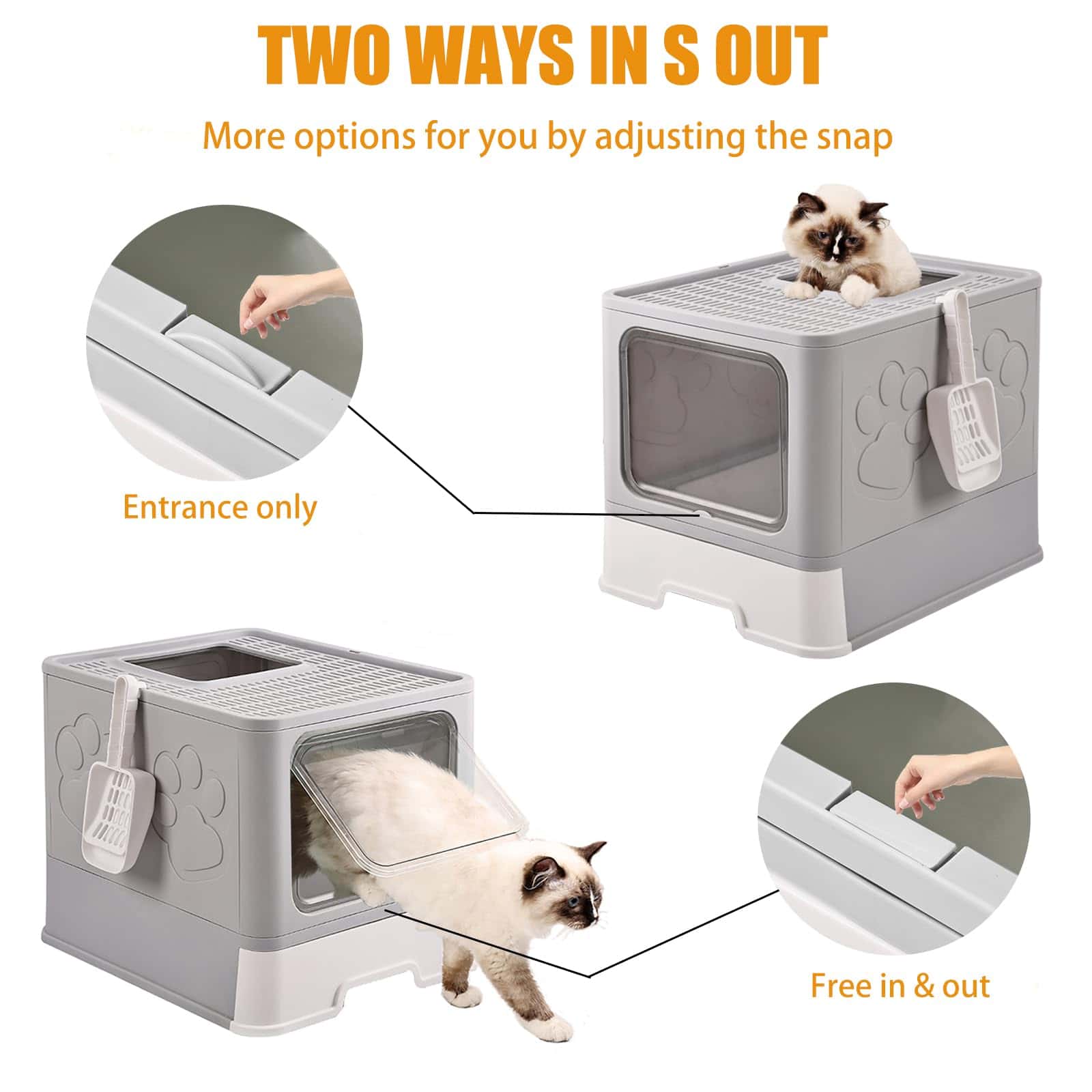 TWO WAYS IN S OUT

More options for you by adjusting the snap

Entrance only

Free in & out