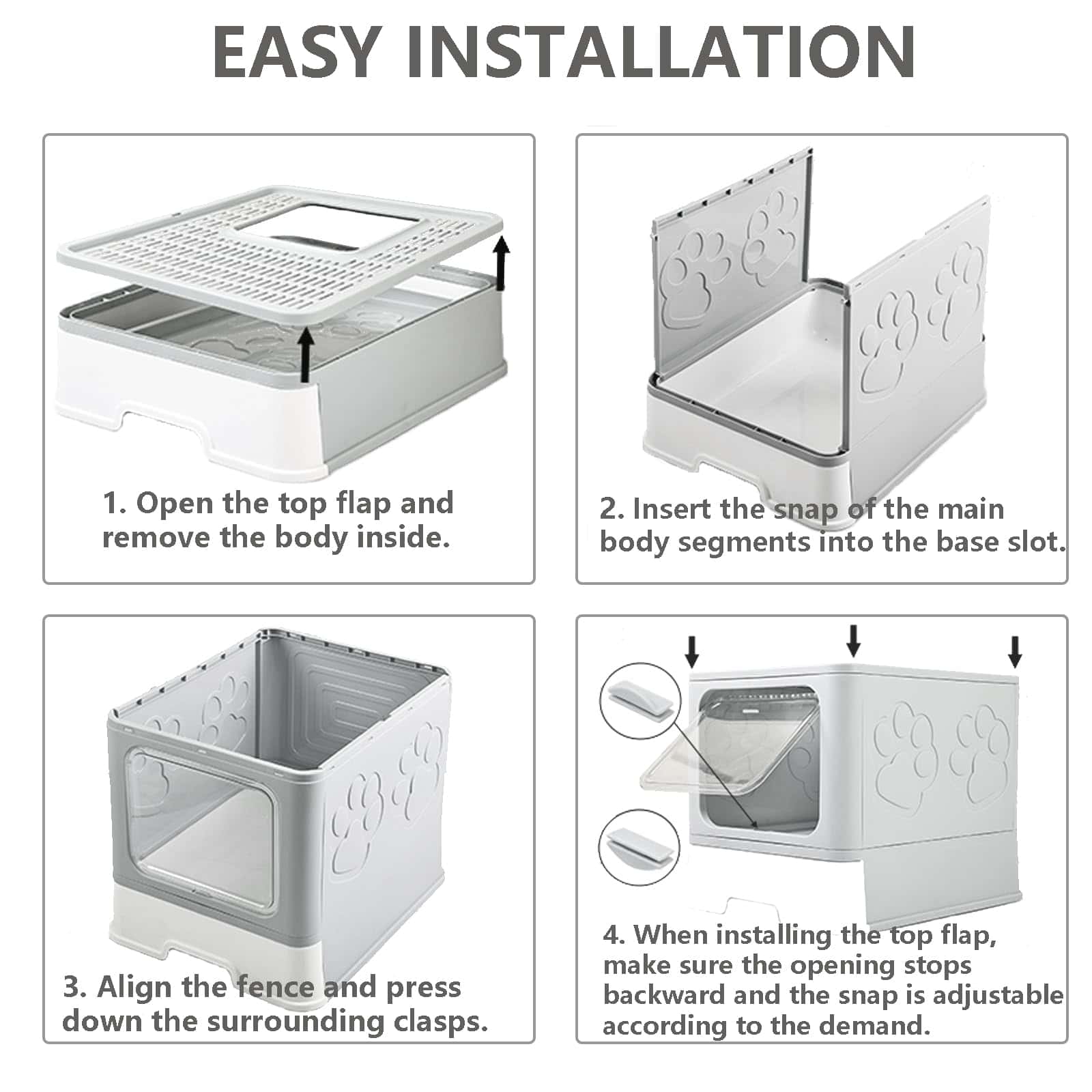 EASY INSTALLATION

1. Open the top flap and remove the body inside.

2. Insert the snap of the main body segments into the base slot.

3. Align the fence and press down the surrounding clasps.

4. When installing the top flap, make sure the opening stops backward and the snap is adjustable according to the demand.