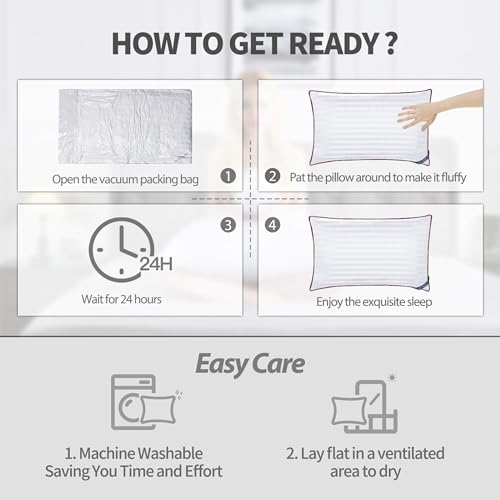 HOW TO GET READY ?

Open the vacuum packing bag ①

② Pat the pillow around to make it fluffy

③

24H

Wait for 24 hours

④

Enjoy the exquisite sleep

Easy Care

1. Machine Washable
Saving You Time and Effort

2. Lay flat in a ventilated area to dry