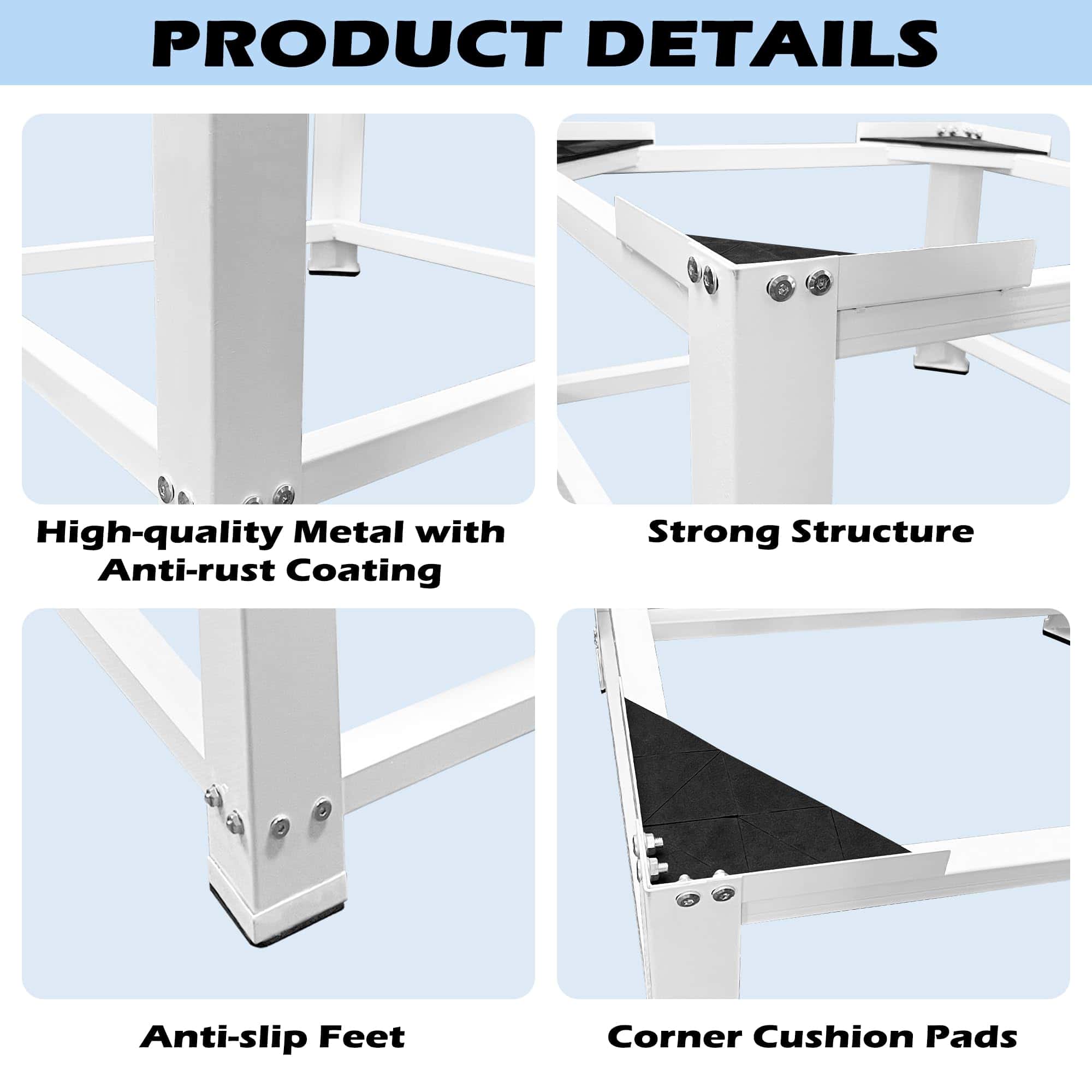 PRODUCT DETAILS

High-quality Metal with Anti-rust Coating

Strong Structure

Anti-slip Feet

Corner Cushion Pads