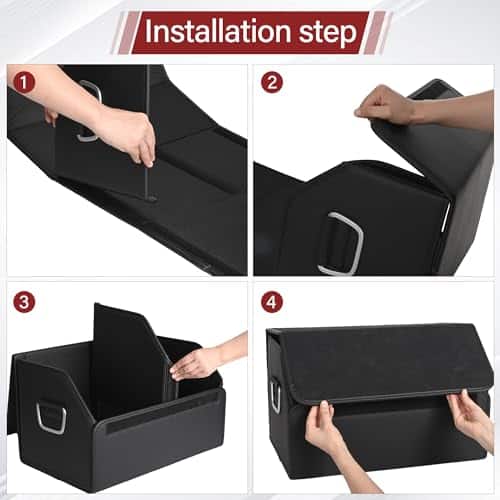 Installation step

1

2

3

4