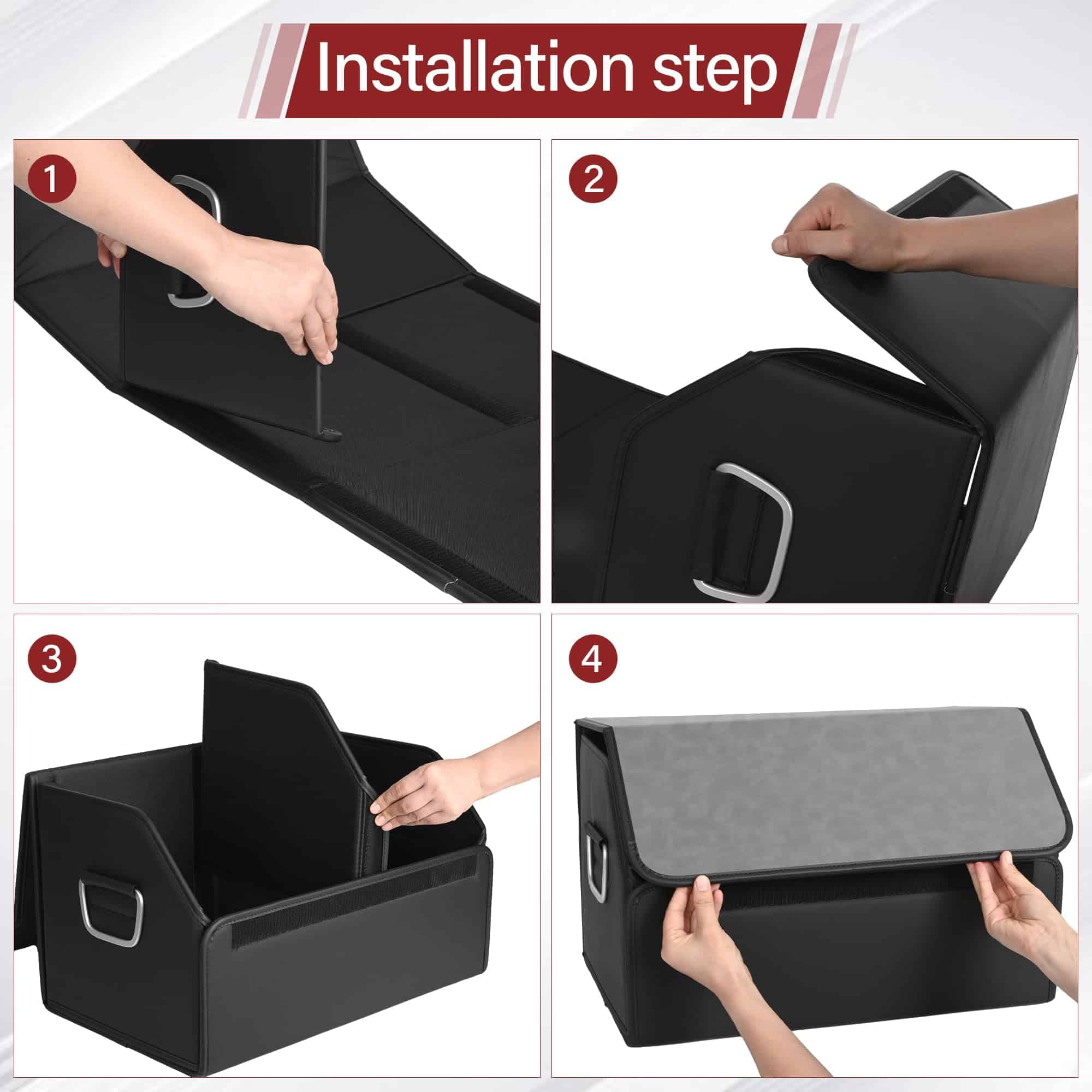 Installation step

1

2

3

4