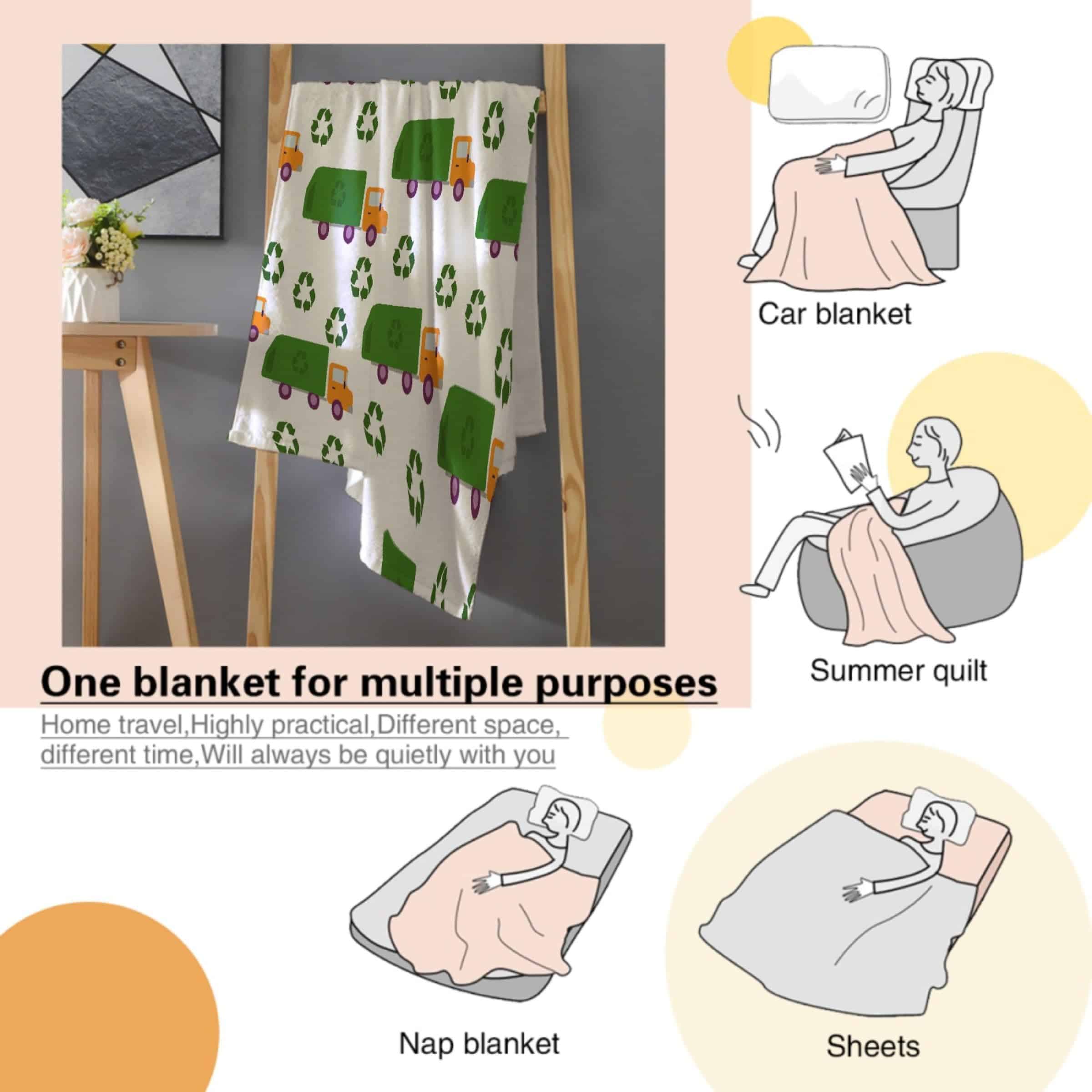 Car blanket

Summer quilt

One blanket for multiple purposes

Home travel,Highly practical,Different space, different time,Will always be quietly with you

Nap blanket

Sheets