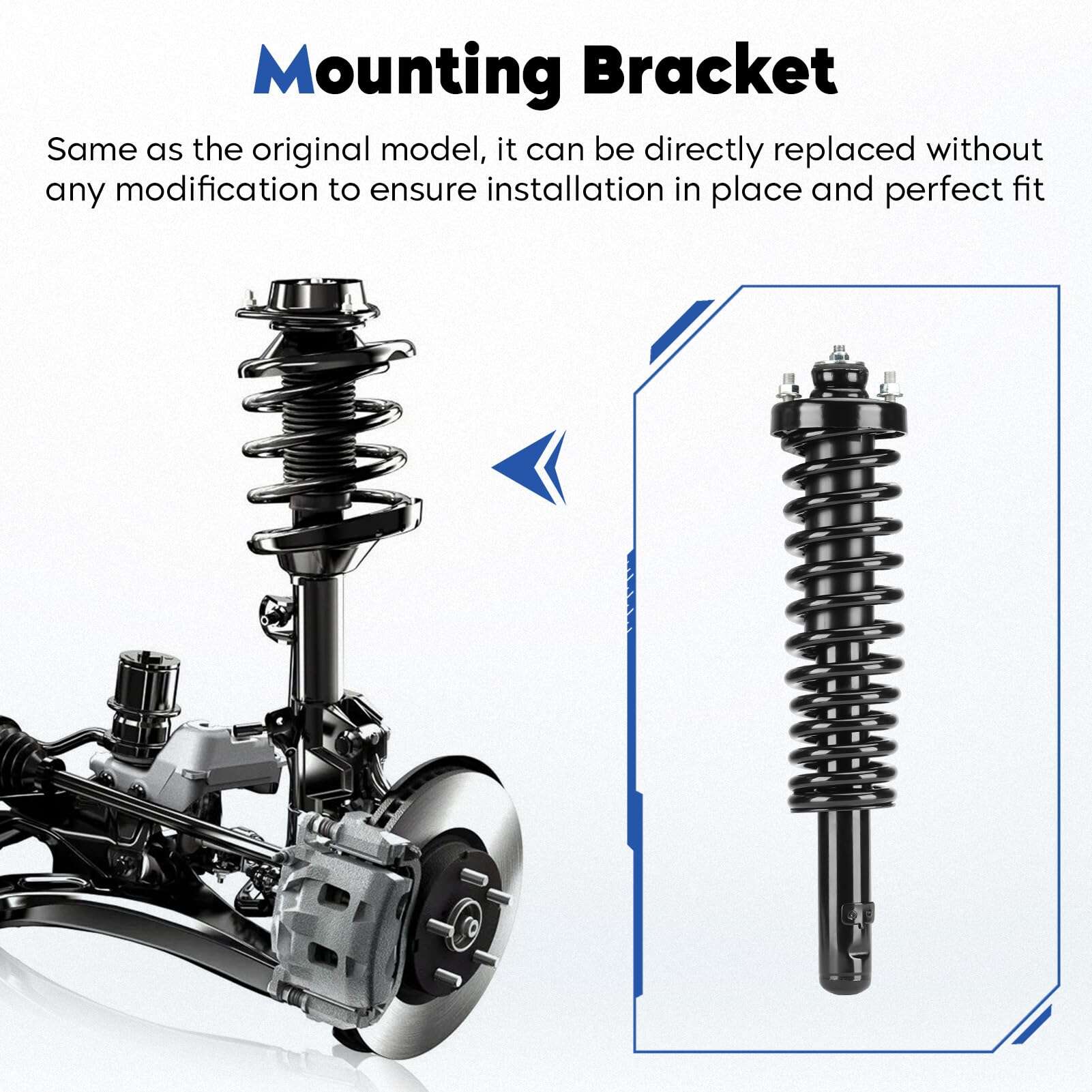 Mounting Bracket

Same as the original model, it can be directly replaced without any modification to ensure installation in place and perfect fit