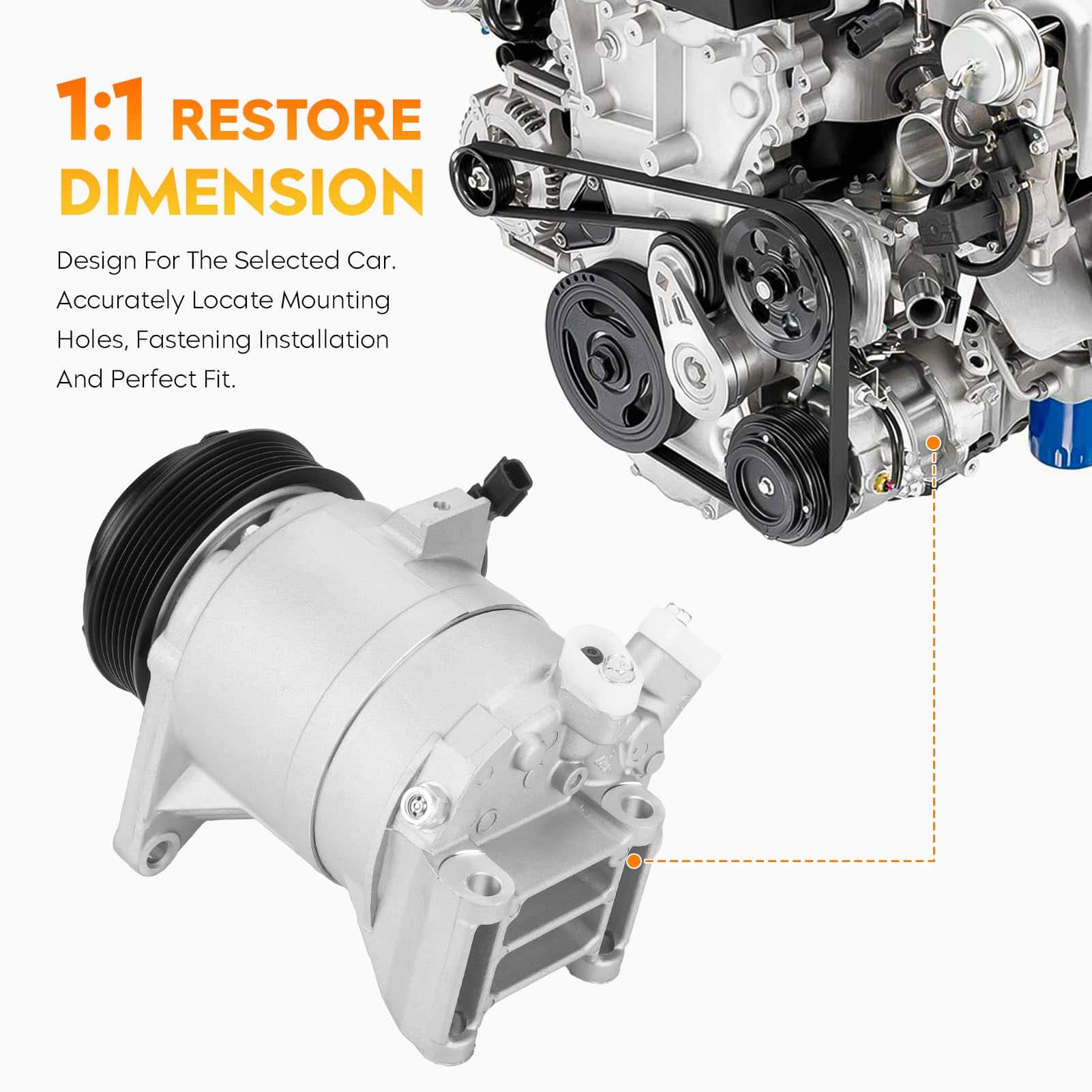 1:1 RESTORE DIMENSION

Design For The Selected Car. Accurately Locate Mounting Holes, Fastening Installation And Perfect Fit.