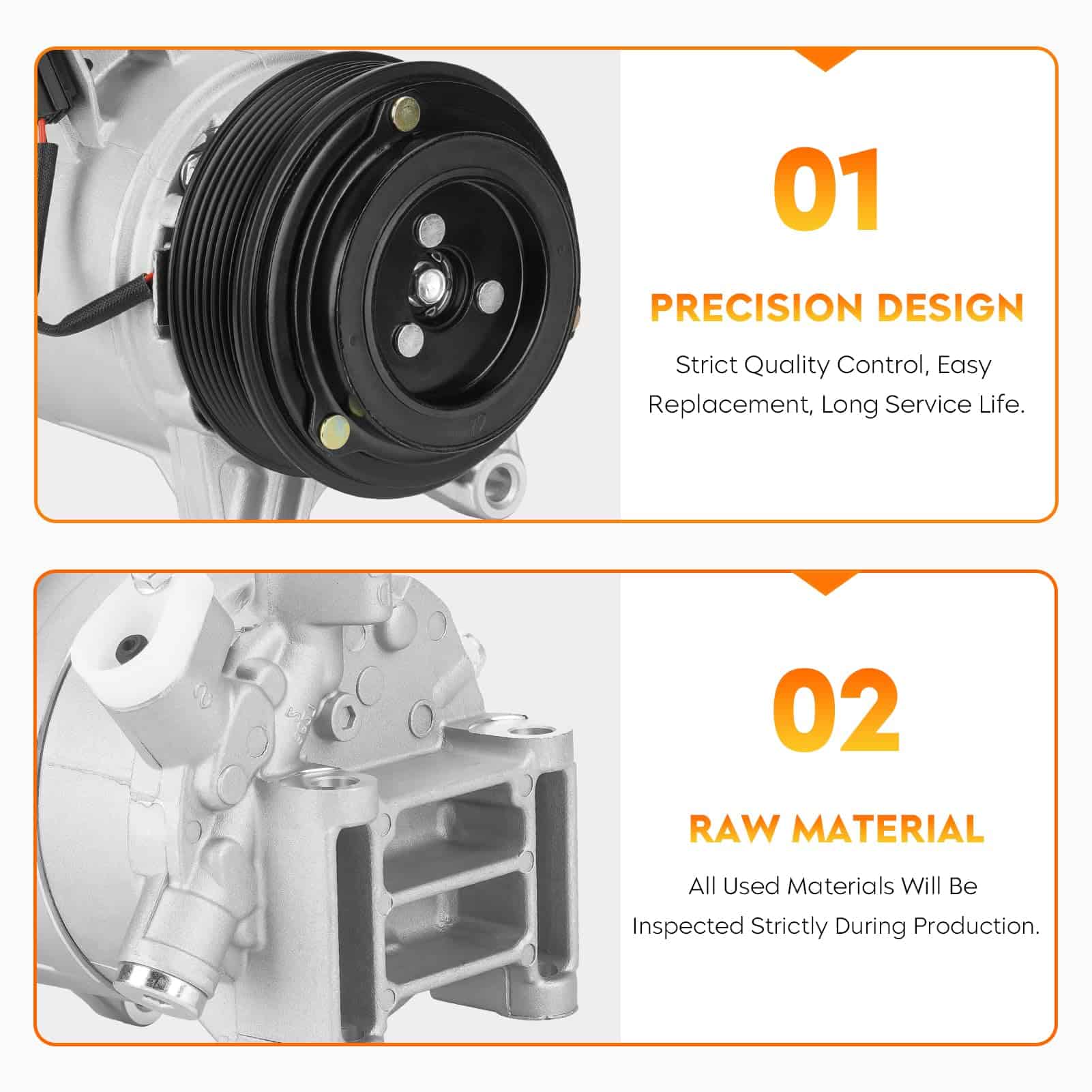 01

PRECISION DESIGN

Strict Quality Control, Easy Replacement, Long Service Life.

02

RAW MATERIAL

All Used Materials Will Be Inspected Strictly During Production.