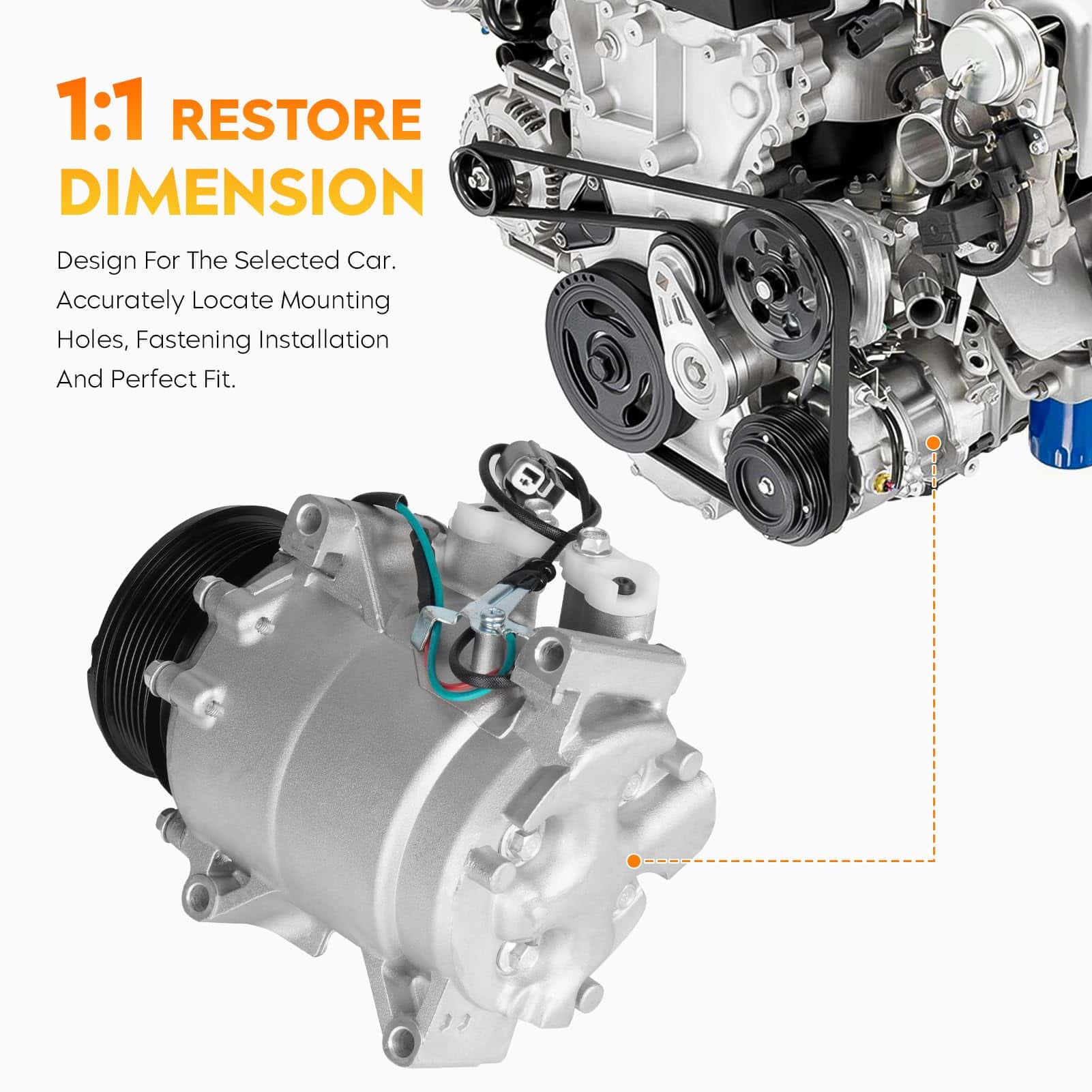 1:1 RESTORE DIMENSION

Design For The Selected Car. Accurately Locate Mounting Holes, Fastening Installation And Perfect Fit.