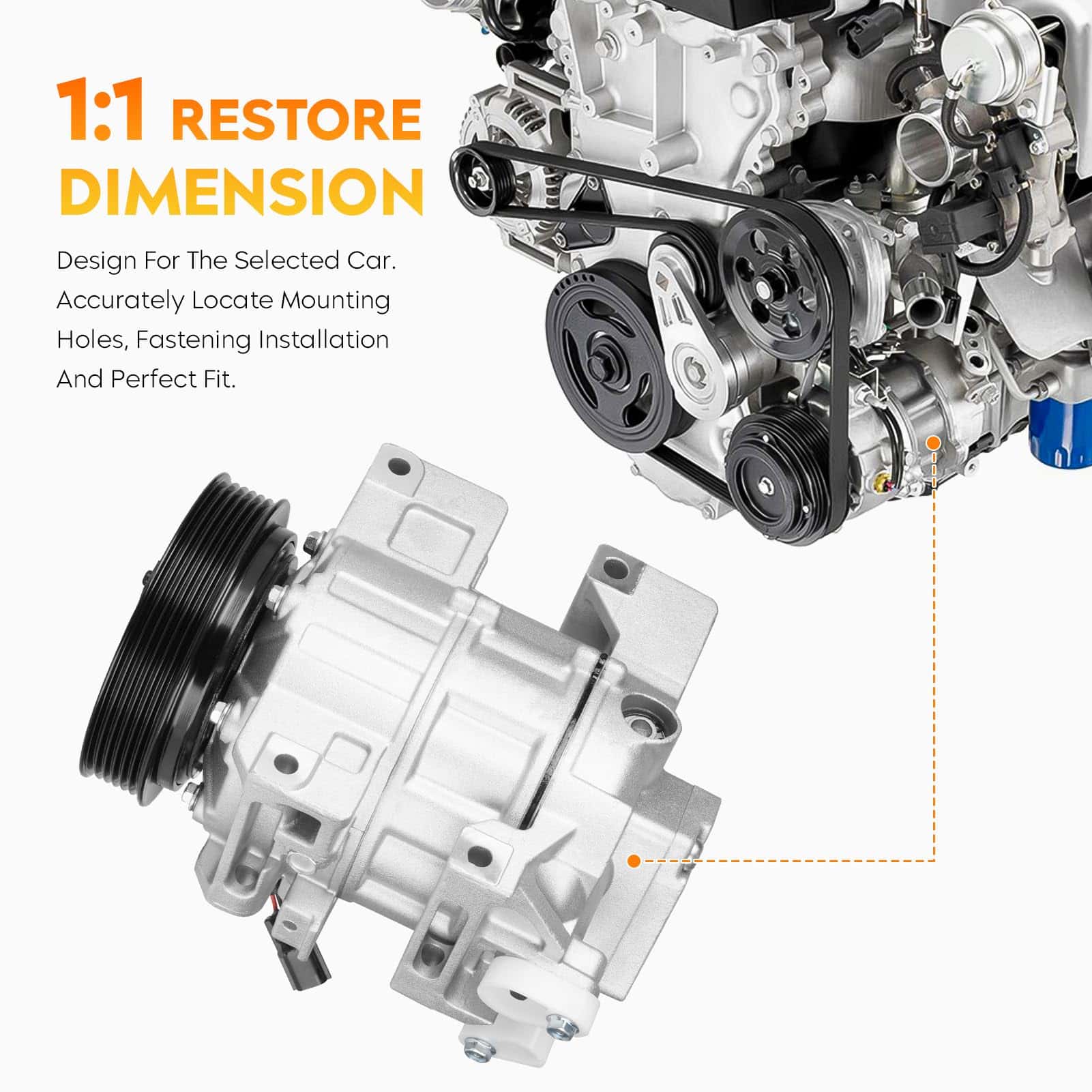 1:1 RESTORE DIMENSION

Design For The Selected Car. Accurately Locate Mounting Holes, Fastening Installation And Perfect Fit.