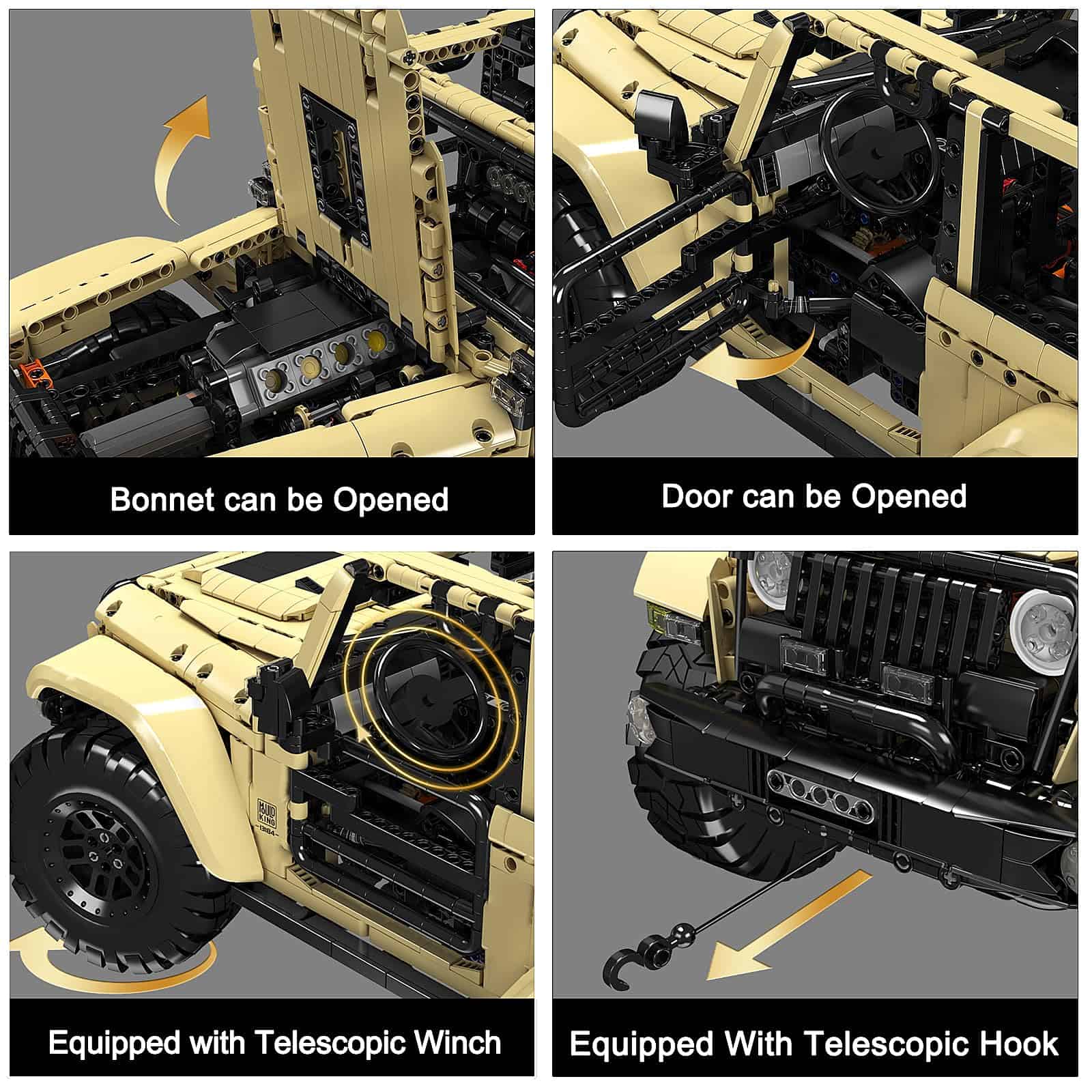 Bonnet can be Opened

Door can be Opened

MOULD KING
13184

Equipped with Telescopic Winch

Equipped With Telescopic Hook