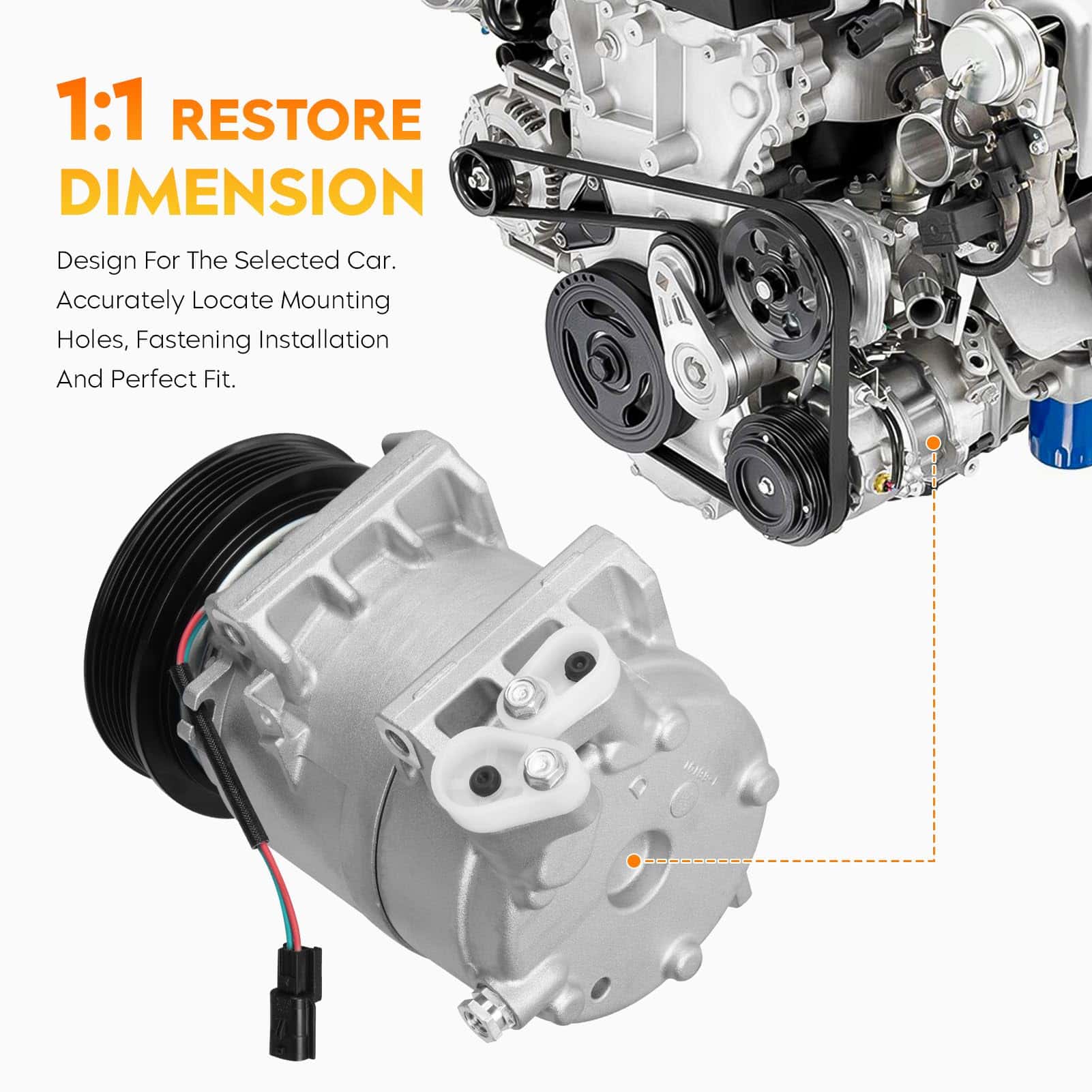 1:1 RESTORE DIMENSION

Design For The Selected Car. Accurately Locate Mounting Holes, Fastening Installation And Perfect Fit.