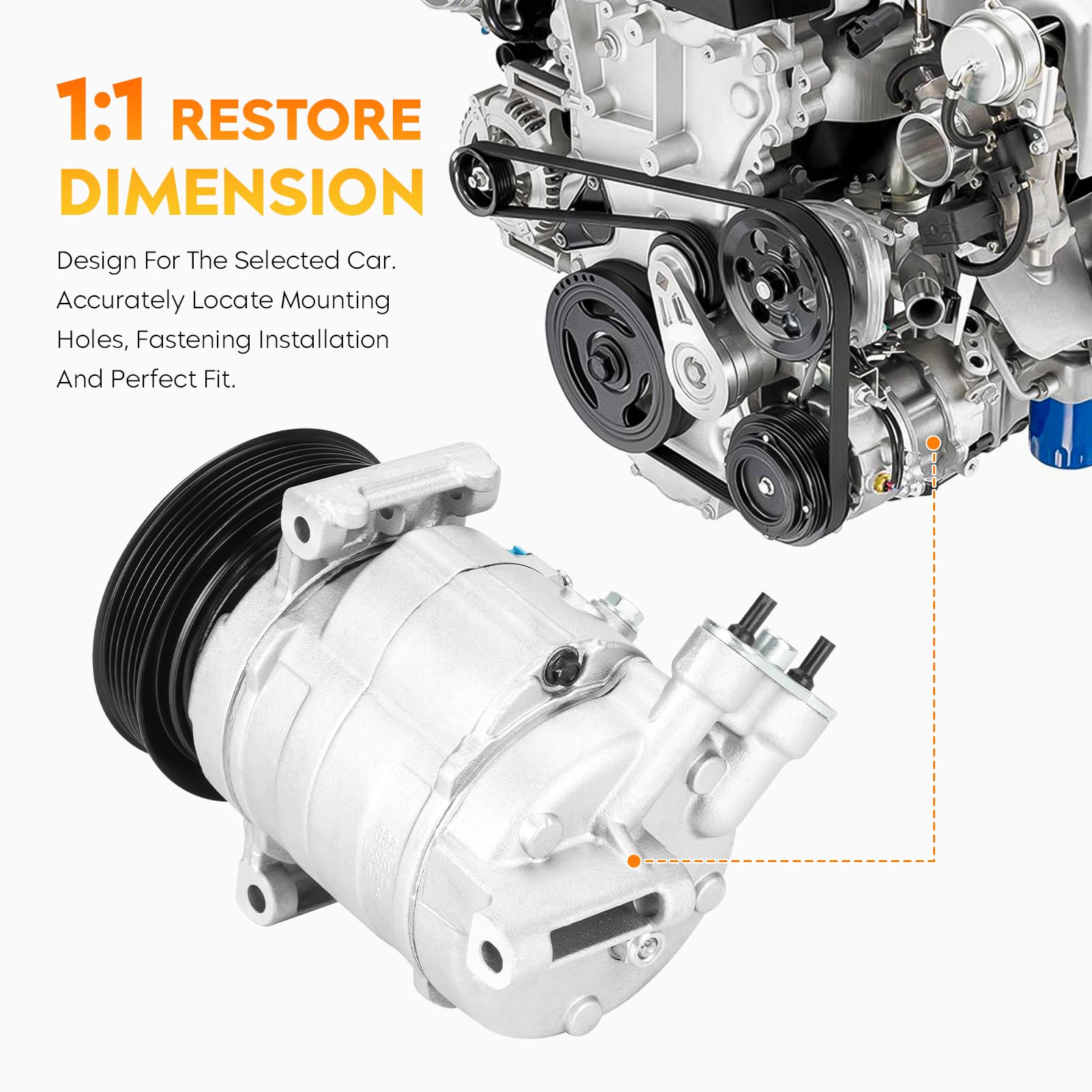 1:1 RESTORE DIMENSION

Design For The Selected Car. Accurately Locate Mounting Holes, Fastening Installation And Perfect Fit.