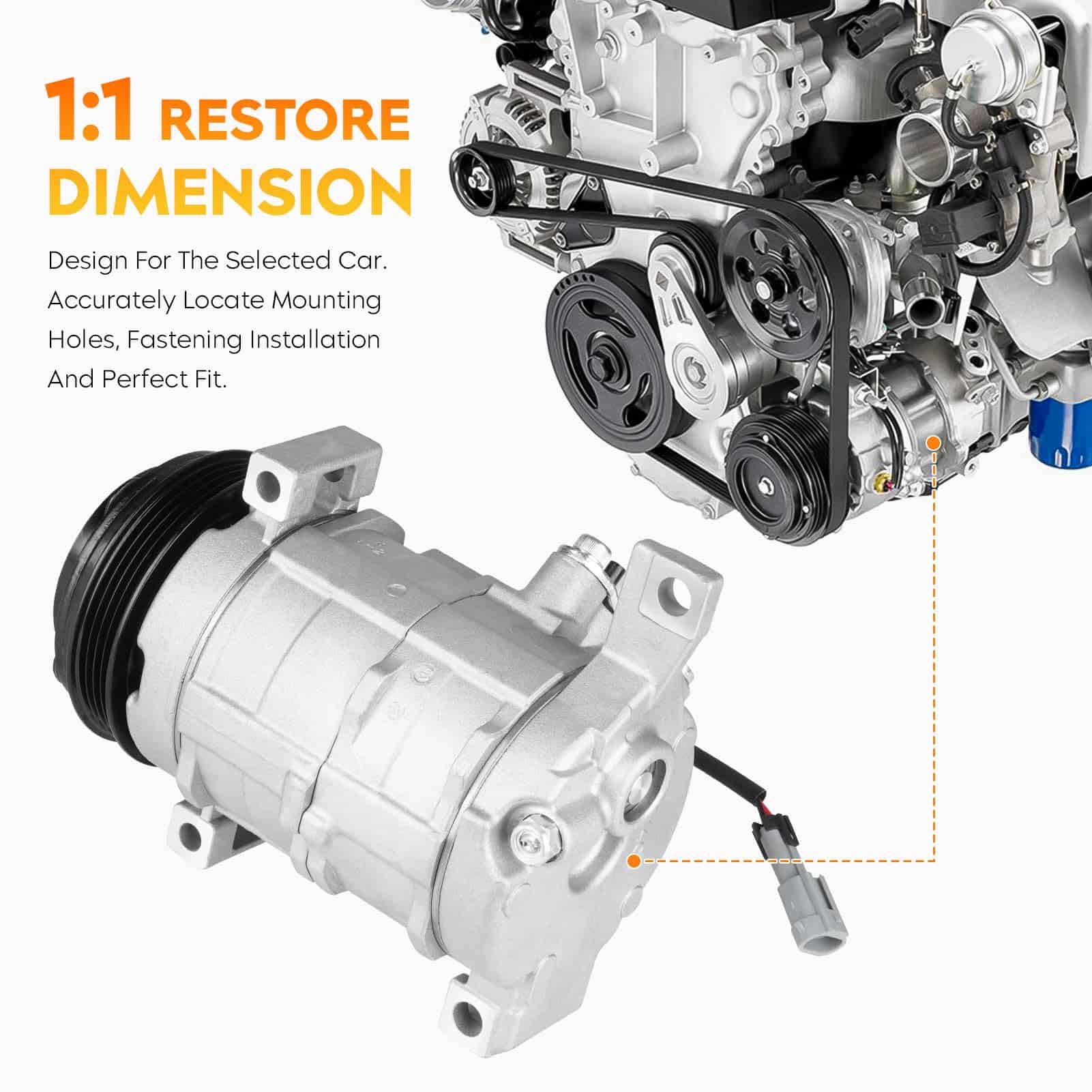 1:1 RESTORE DIMENSION

Design For The Selected Car. Accurately Locate Mounting Holes, Fastening Installation And Perfect Fit.