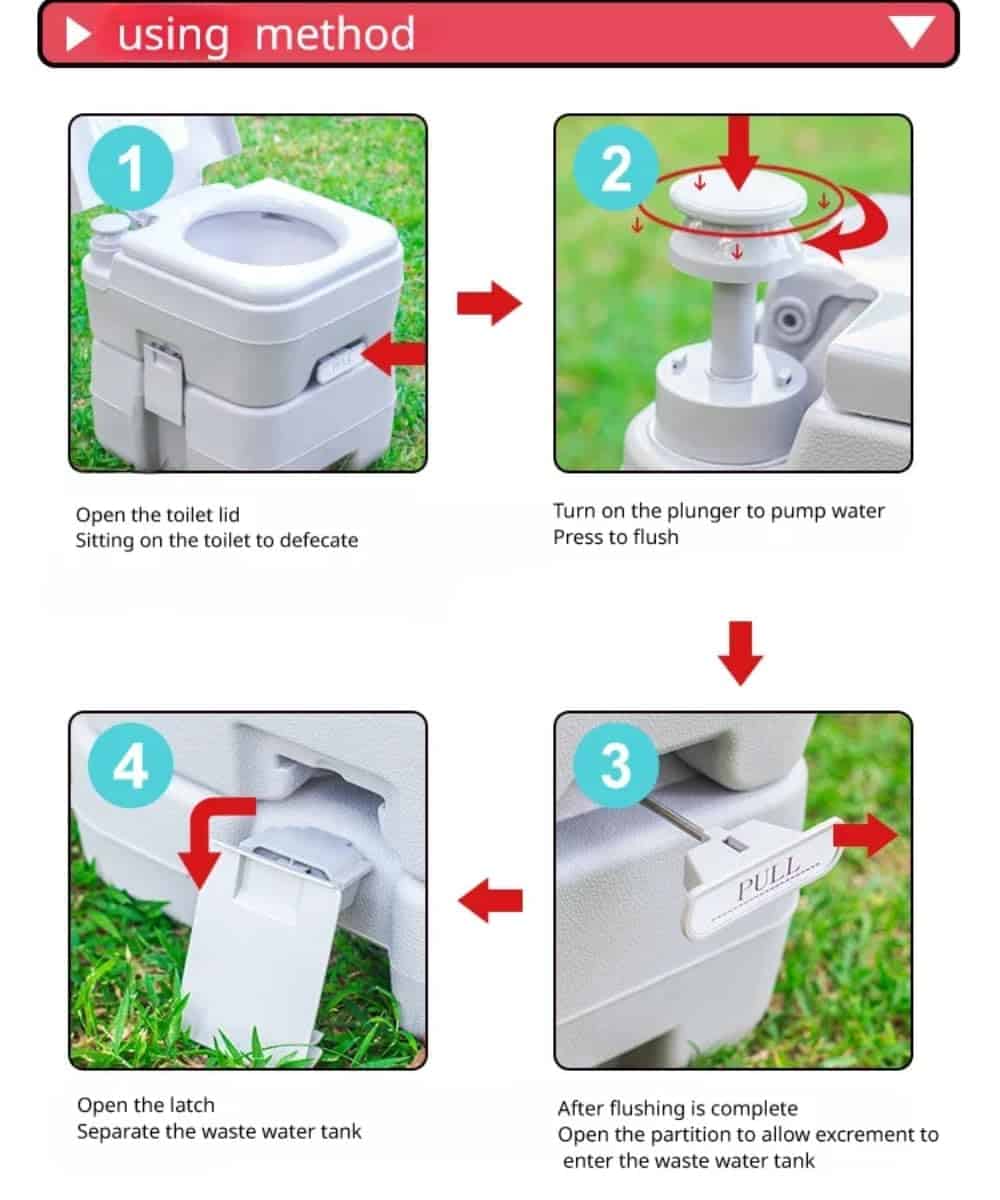 using method

1

Open the toilet lid
Sitting on the toilet to defecate

2

Turn on the plunger to pump water
Press to flush

3

PULL

After flushing is complete
Open the partition to allow excrement to enter the waste water tank

4

Open the latch
Separate the waste water tank