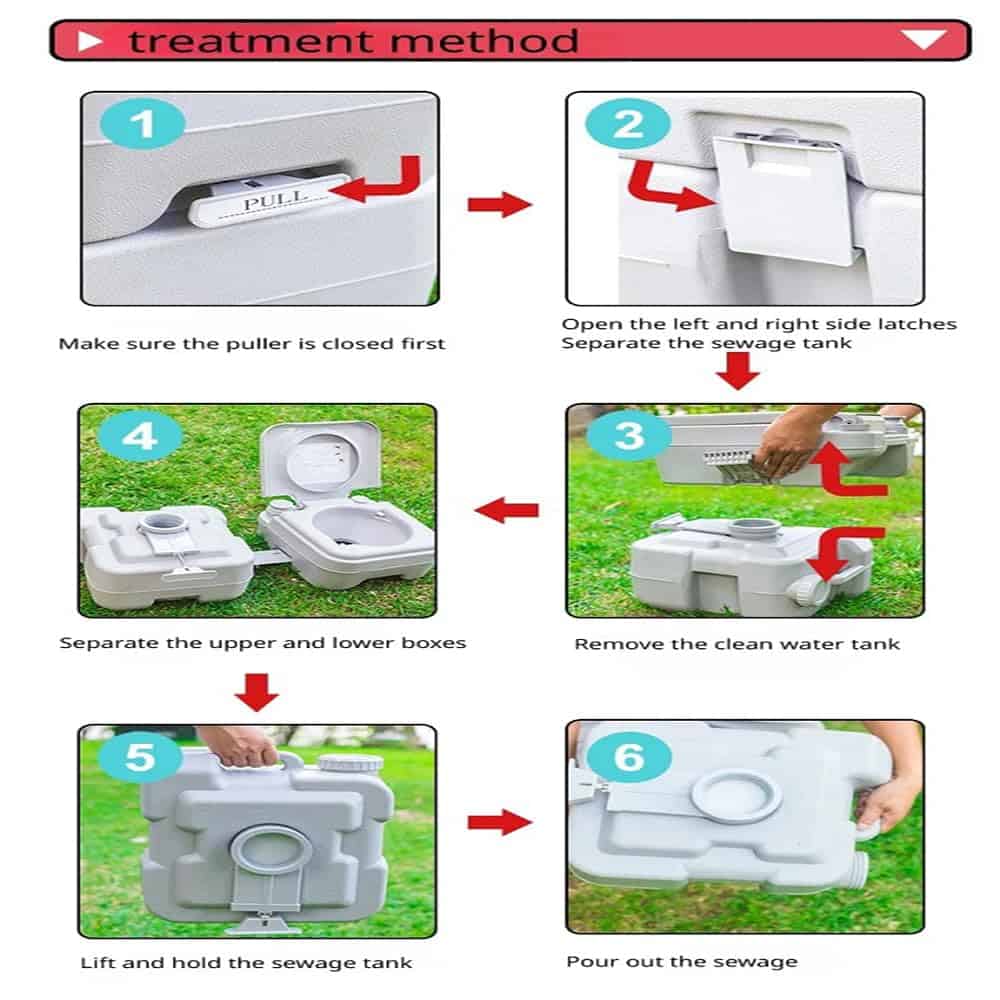 treatment method

1

PULL

Make sure the puller is closed first

2

Open the left and right side latches
Separate the sewage tank

3

Remove the clean water tank

4

Separate the upper and lower boxes

5

Lift and hold the sewage tank

6

Pour out the sewage