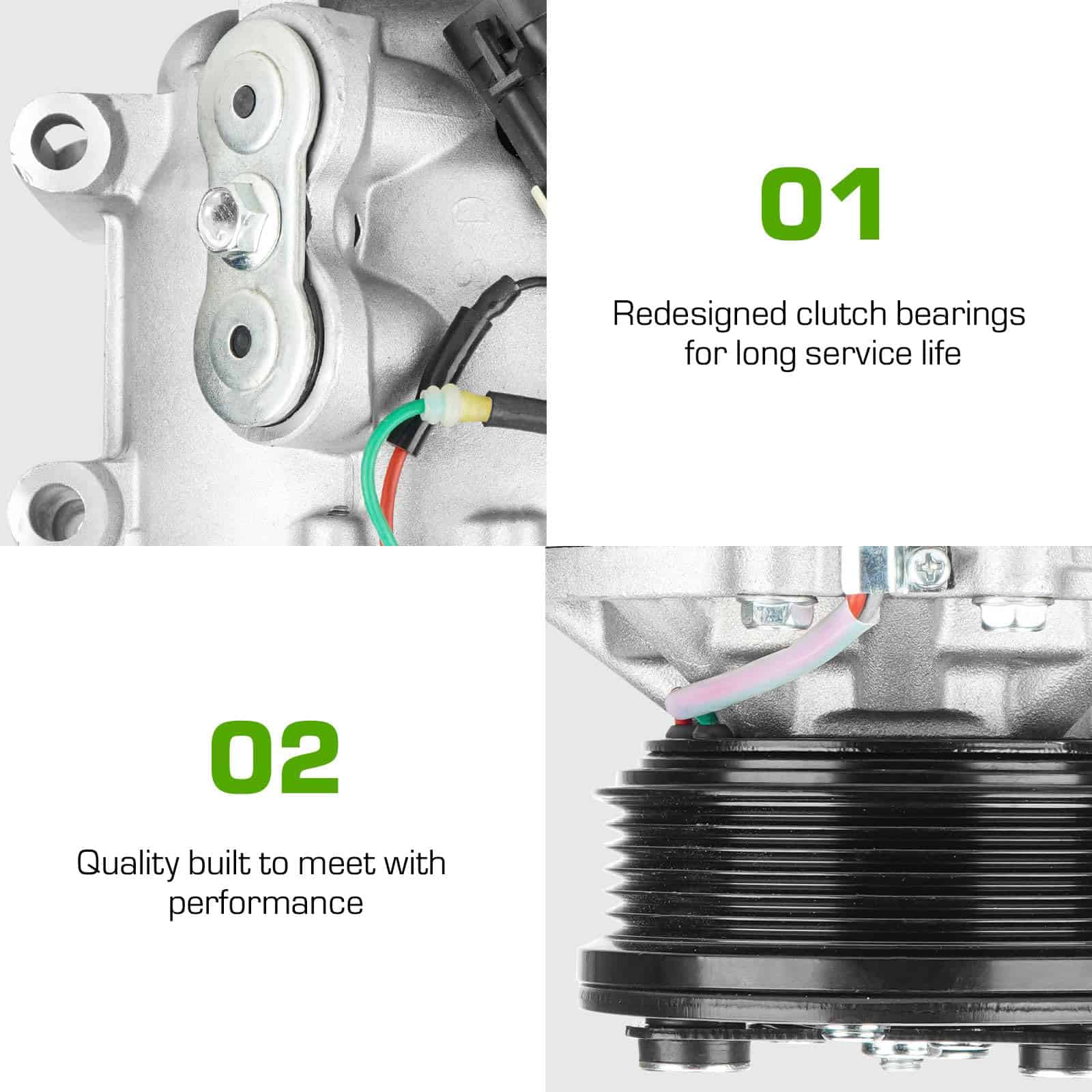 01

Redesigned clutch bearings for long service life

02

Quality built to meet with performance