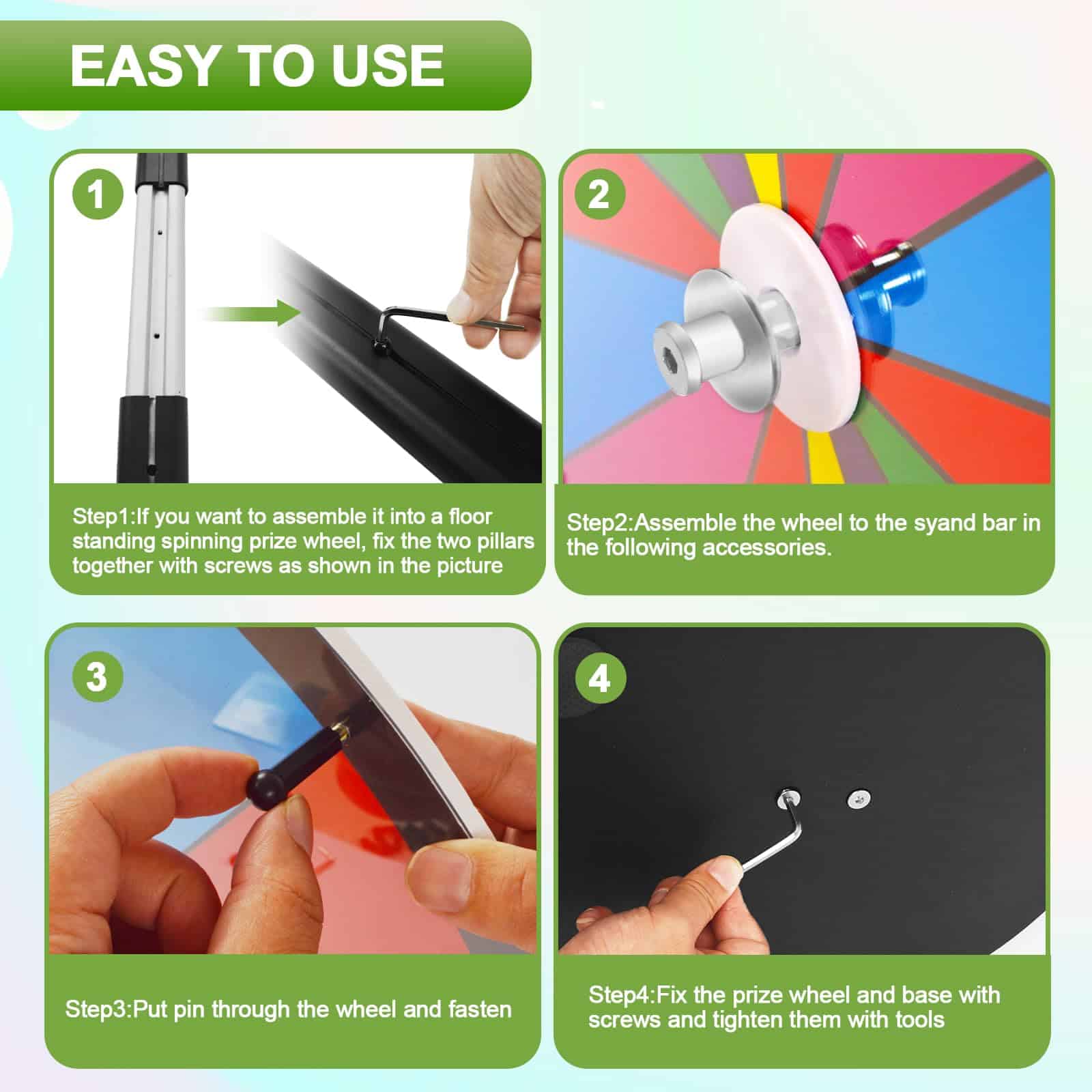 EASY TO USE

1

Step1:If you want to assemble it into a floor standing spinning prize wheel, fix the two pillars together with screws as shown in the picture

2

Step2:Assemble the wheel to the syand bar in the following accessories.

3

Step3:Put pin through the wheel and fasten

4

Step4:Fix the prize wheel and base with screws and tighten them with tools