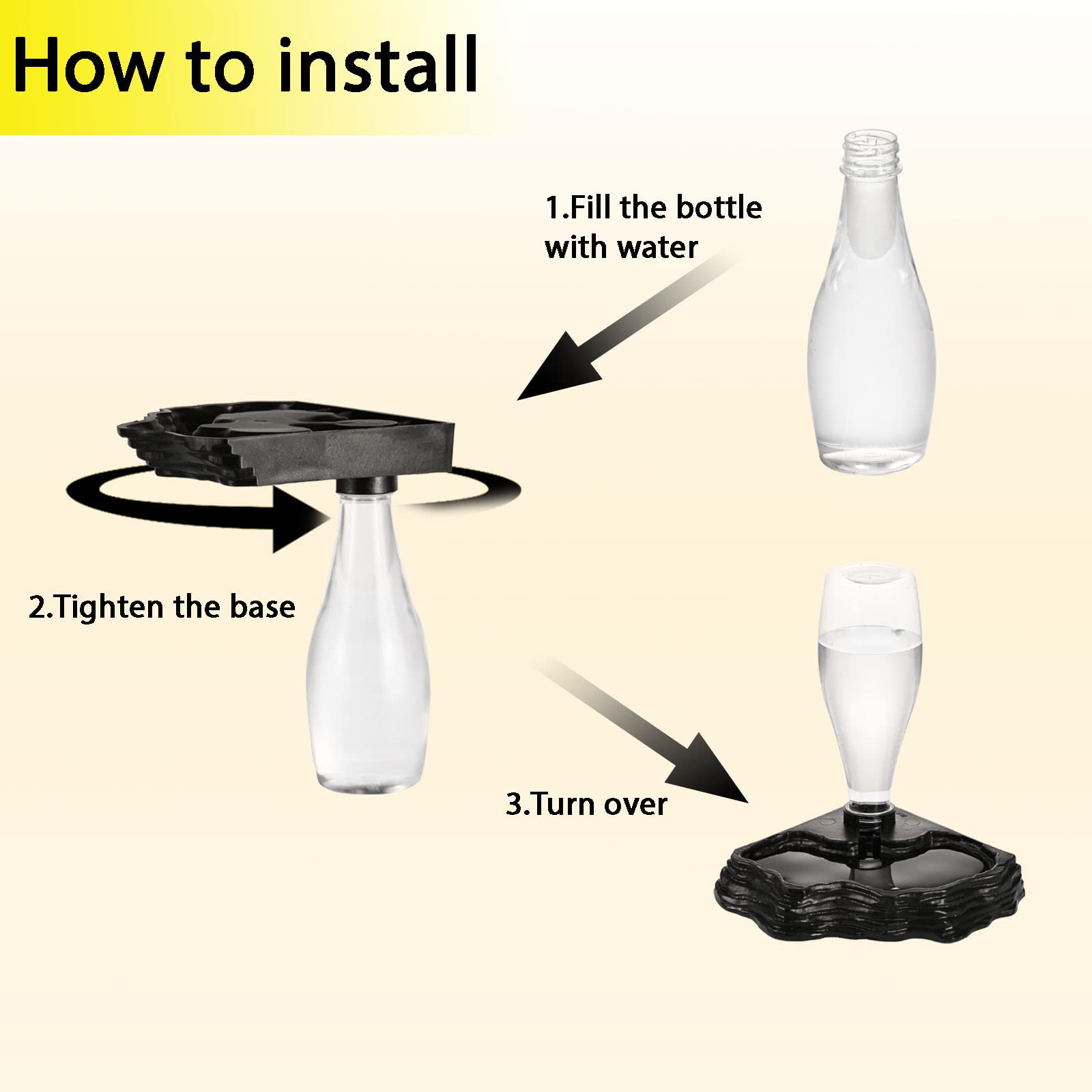 How to install

1.Fill the bottle with water

2.Tighten the base

3.Turn over