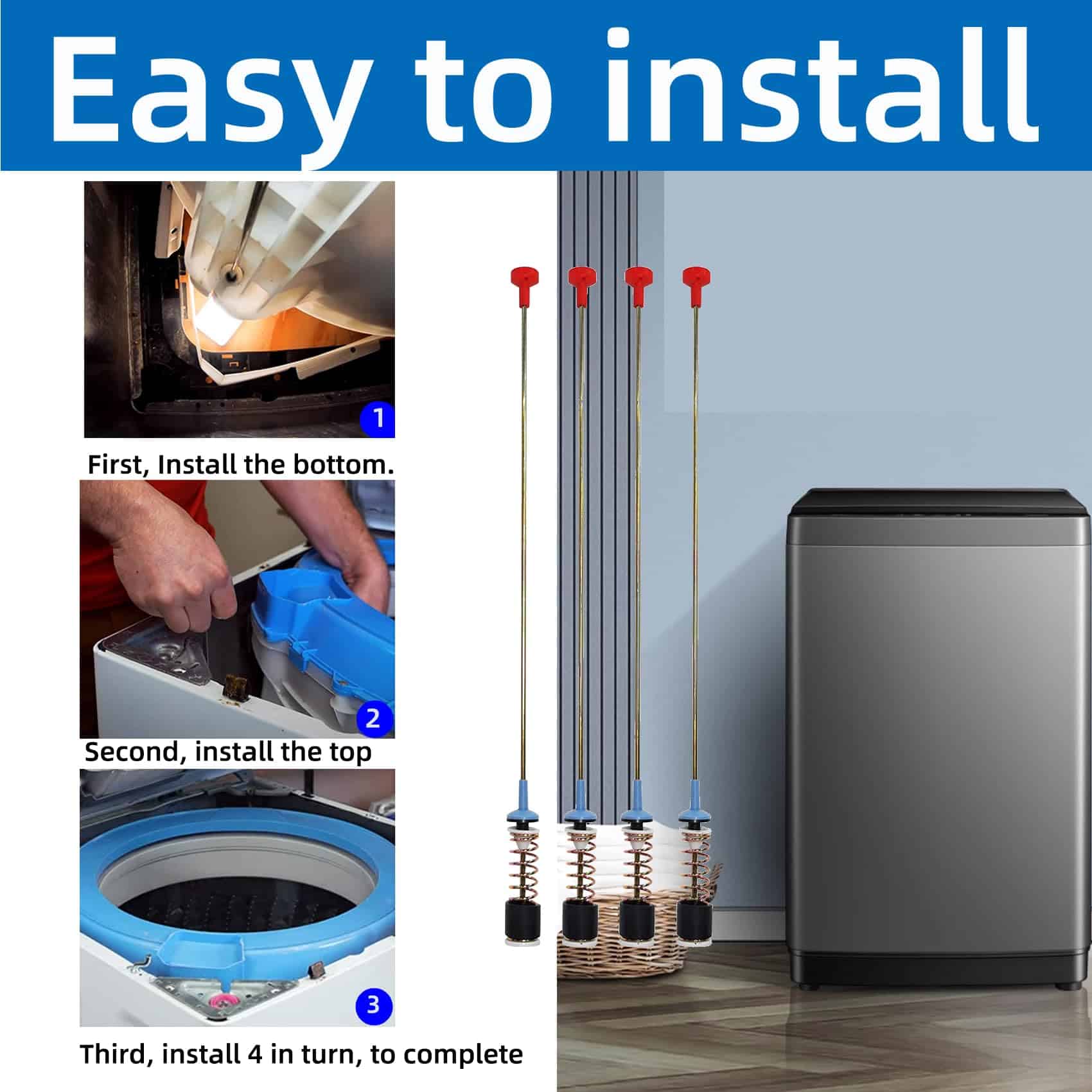 Easy to install

1

First, Install the bottom.

2

Second, install the top

3

Third, install 4 in turn, to complete