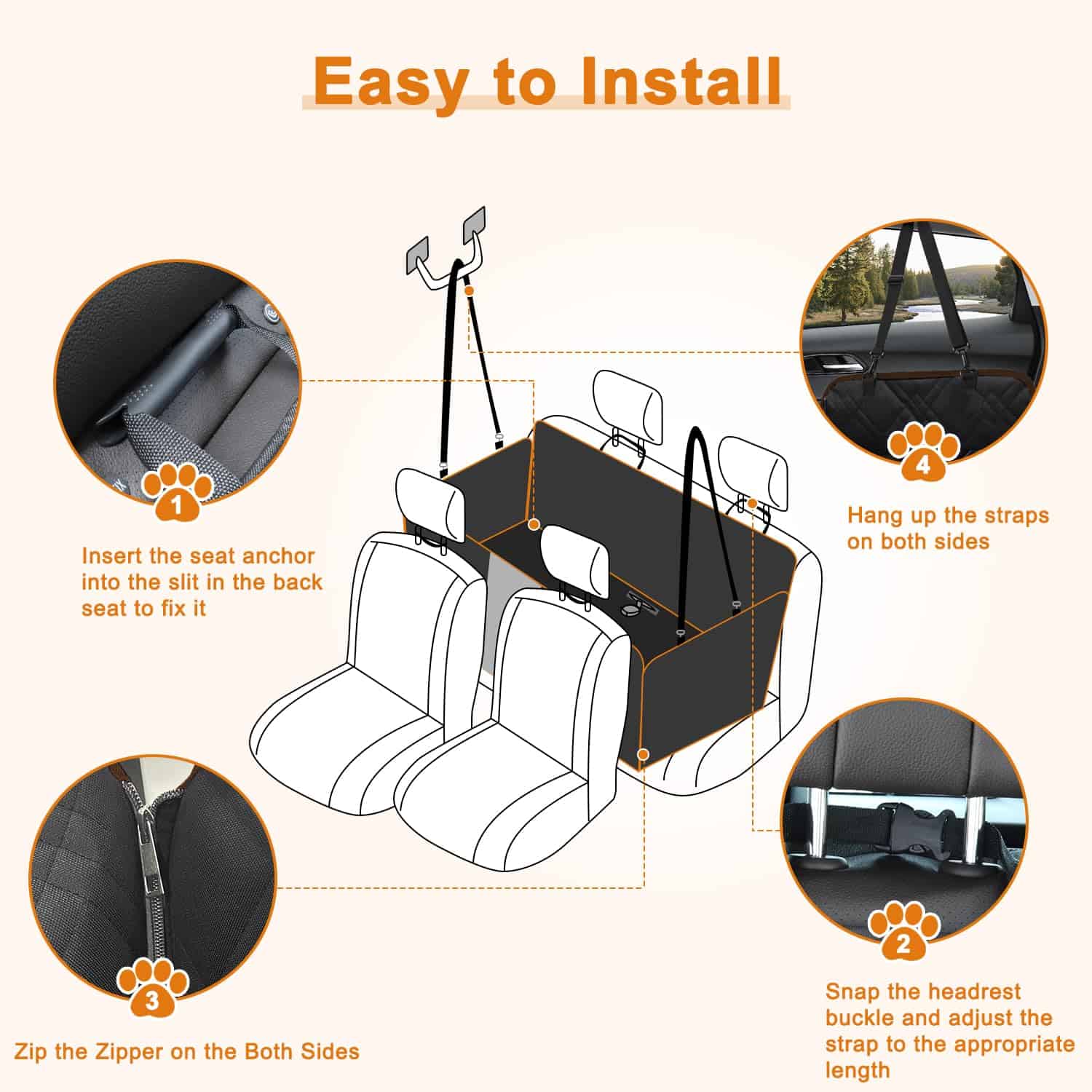 Easy to Install

1

Insert the seat anchor into the slit in the back seat to fix it

4

Hang up the straps on both sides

3

Zip the Zipper on the Both Sides

2

Snap the headrest buckle and adjust the strap to the appropriate length