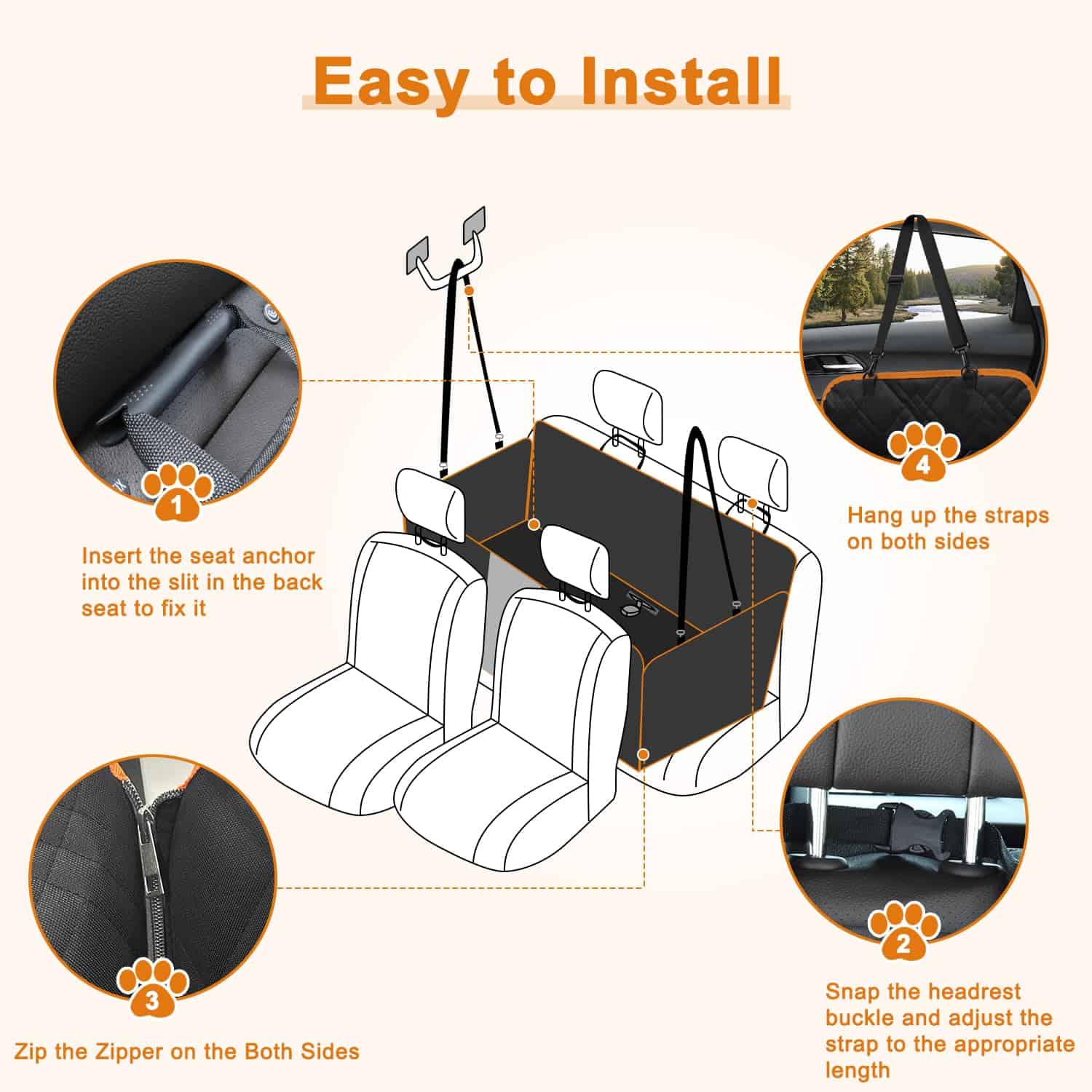 Easy to Install

1

Insert the seat anchor into the slit in the back seat to fix it

4

Hang up the straps on both sides

3

Zip the Zipper on the Both Sides

2

Snap the headrest buckle and adjust the strap to the appropriate length