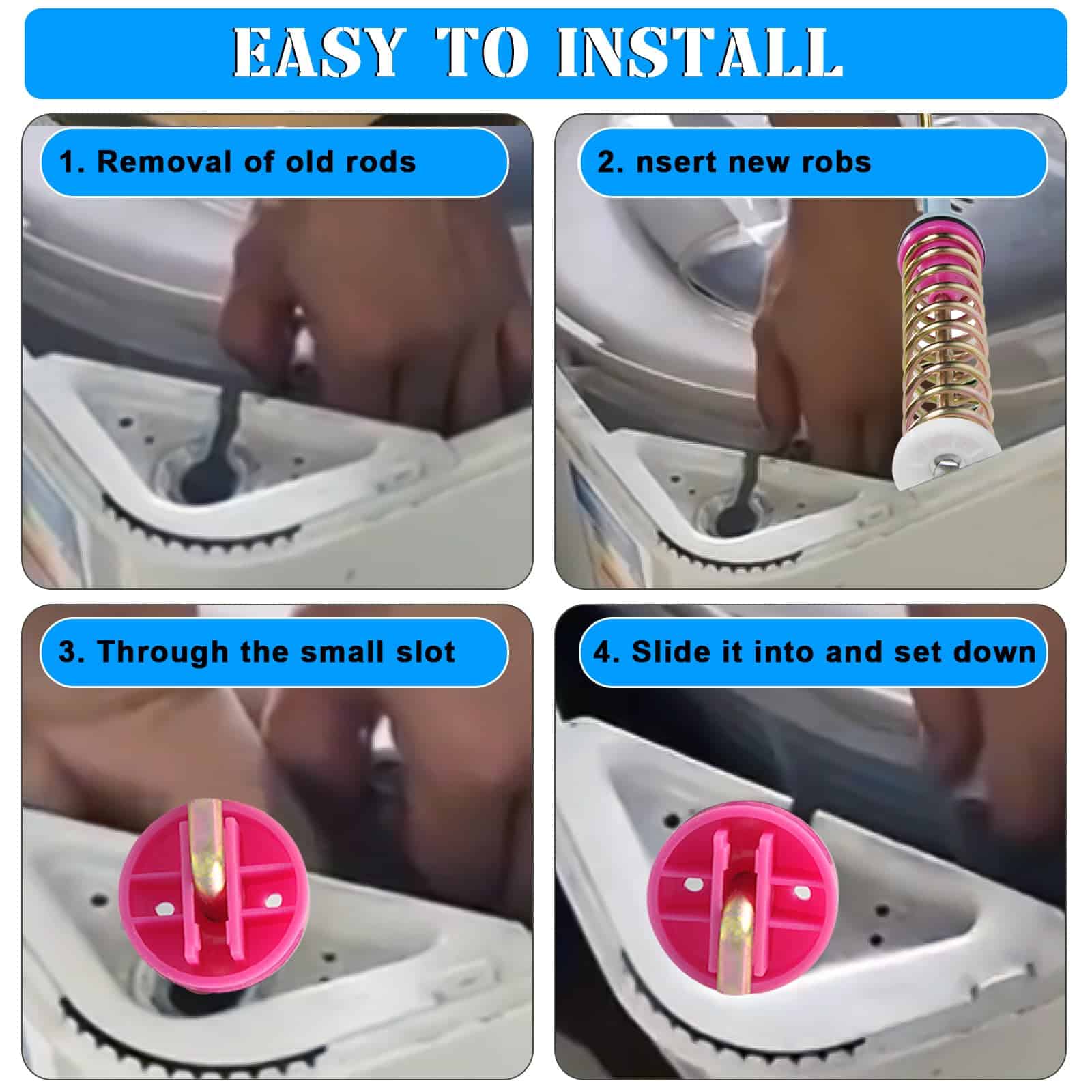 EASY TO INSTALL

1. Removal of old rods

2. nsert new robs

3. Through the small slot

4. Slide it into and set down