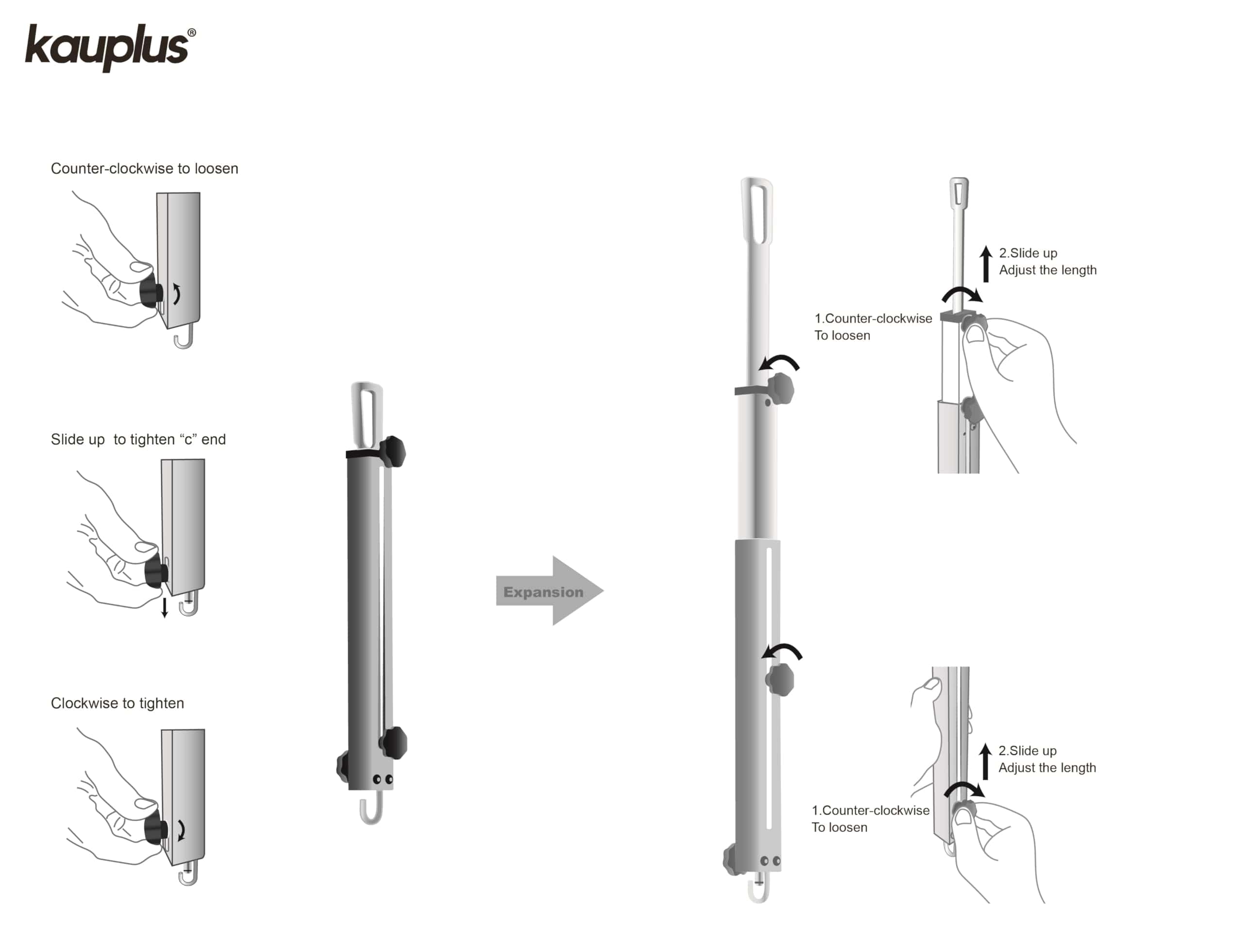 kauplus®

Counter-clockwise to loosen

Slide up  to tighten “c” end

Clockwise to tighten

Expansion

2.Slide up
Adjust the length

1.Counter-clockwise
To loosen

2.Slide up
Adjust the length

1.Counter-clockwise
To loosen