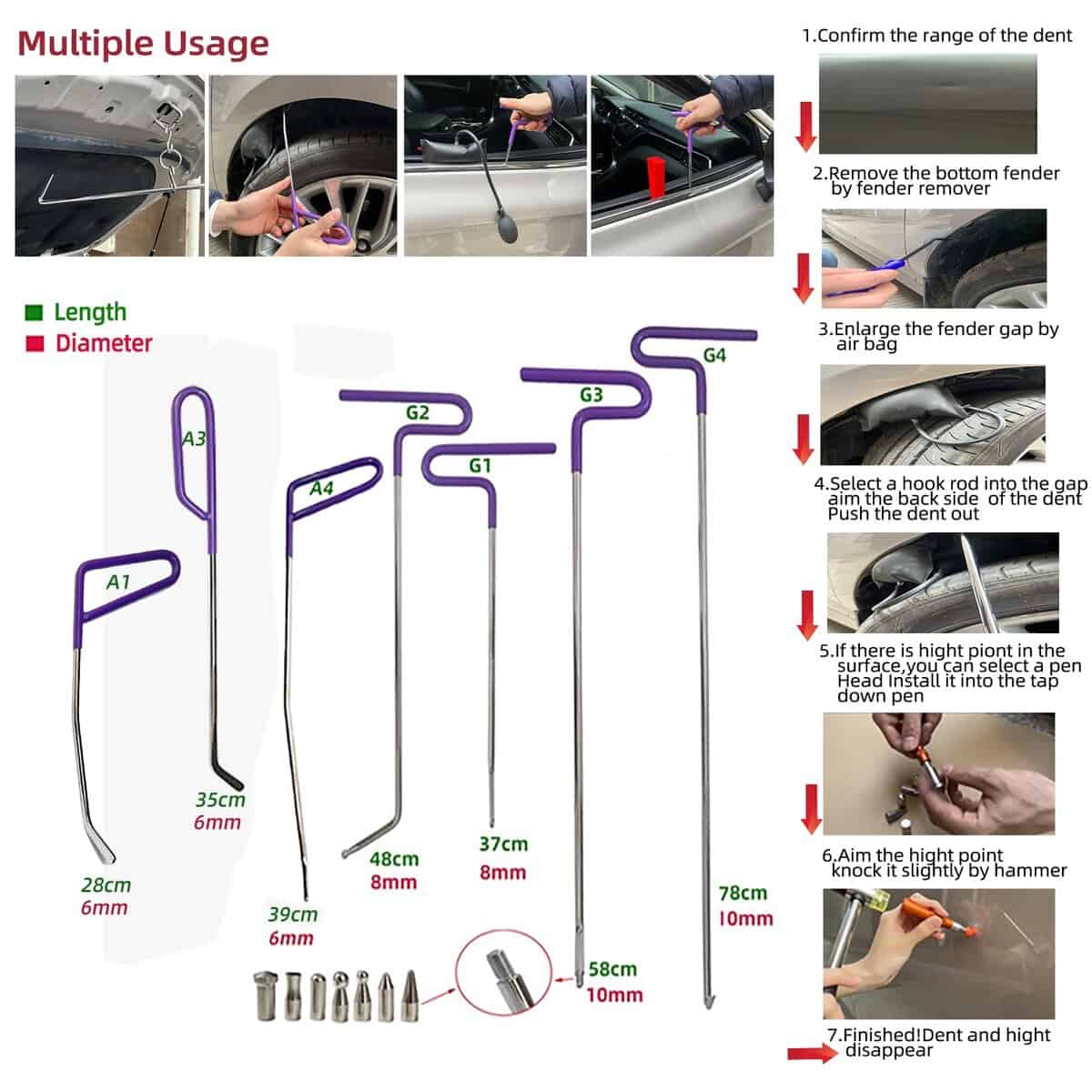 Multiple Usage

Length
Diameter

A1
28cm
6mm

A3
35cm
6mm

A4
39cm
6mm

G2
48cm
8mm

G1
37cm
8mm

G3
58cm
10mm

G4
78cm
10mm

1.Confirm the range of the dent

2.Remove the bottom fender by fender remover

3.Enlarge the fender gap by air bag

4.Select a hook rod into the gap aim the back side of the dent Push the dent out

5.If there is hight piont in the surface,you can select a pen Head Install it into the tap down pen

6.Aim the hight point knock it slightly by hammer

7.Finished!Dent and hight disappear