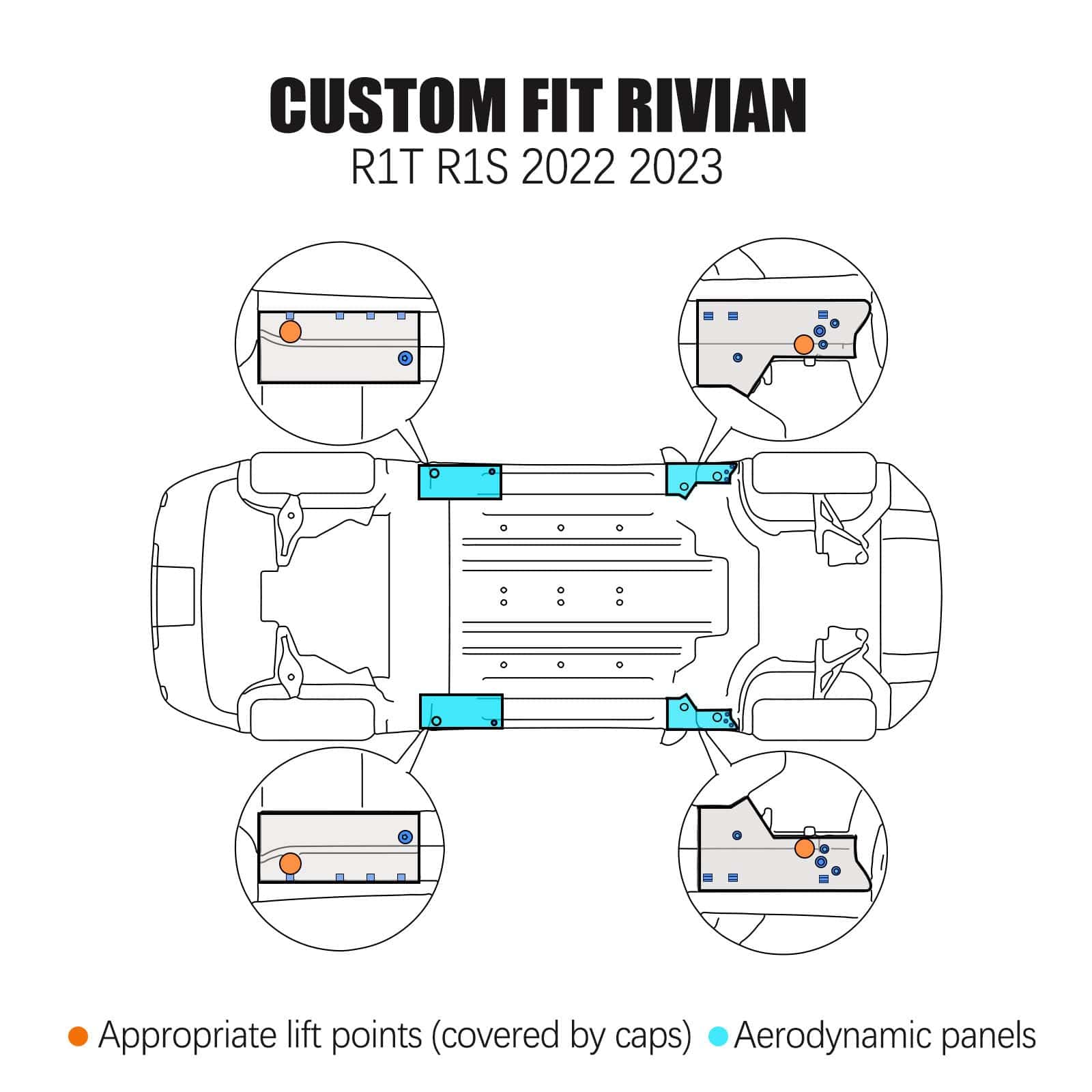 CUSTOM FIT RIVIAN
R1T R1S 2022 2023

Appropriate lift points (covered by caps) Aerodynamic panels