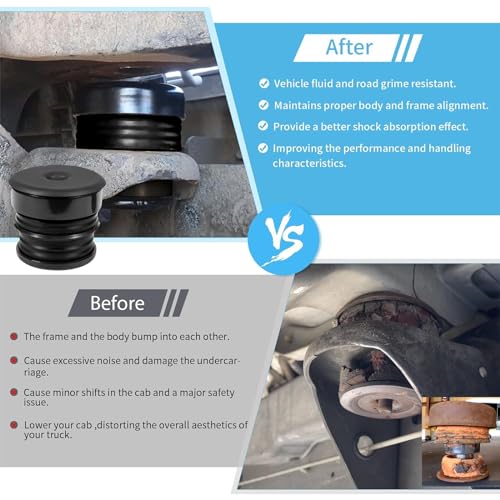 After

Vehicle fluid and road grime resistant.

Maintains proper body and frame alignment.

Provide a better shock absorption effect.

Improving the performance and handling characteristics.

VS

Before

The frame and the body bump into each other.

Cause excessive noise and damage the undercarriage.

Cause minor shifts in the cab and a major safety issue.

Lower your cab ,distorting the overall aesthetics of your truck.