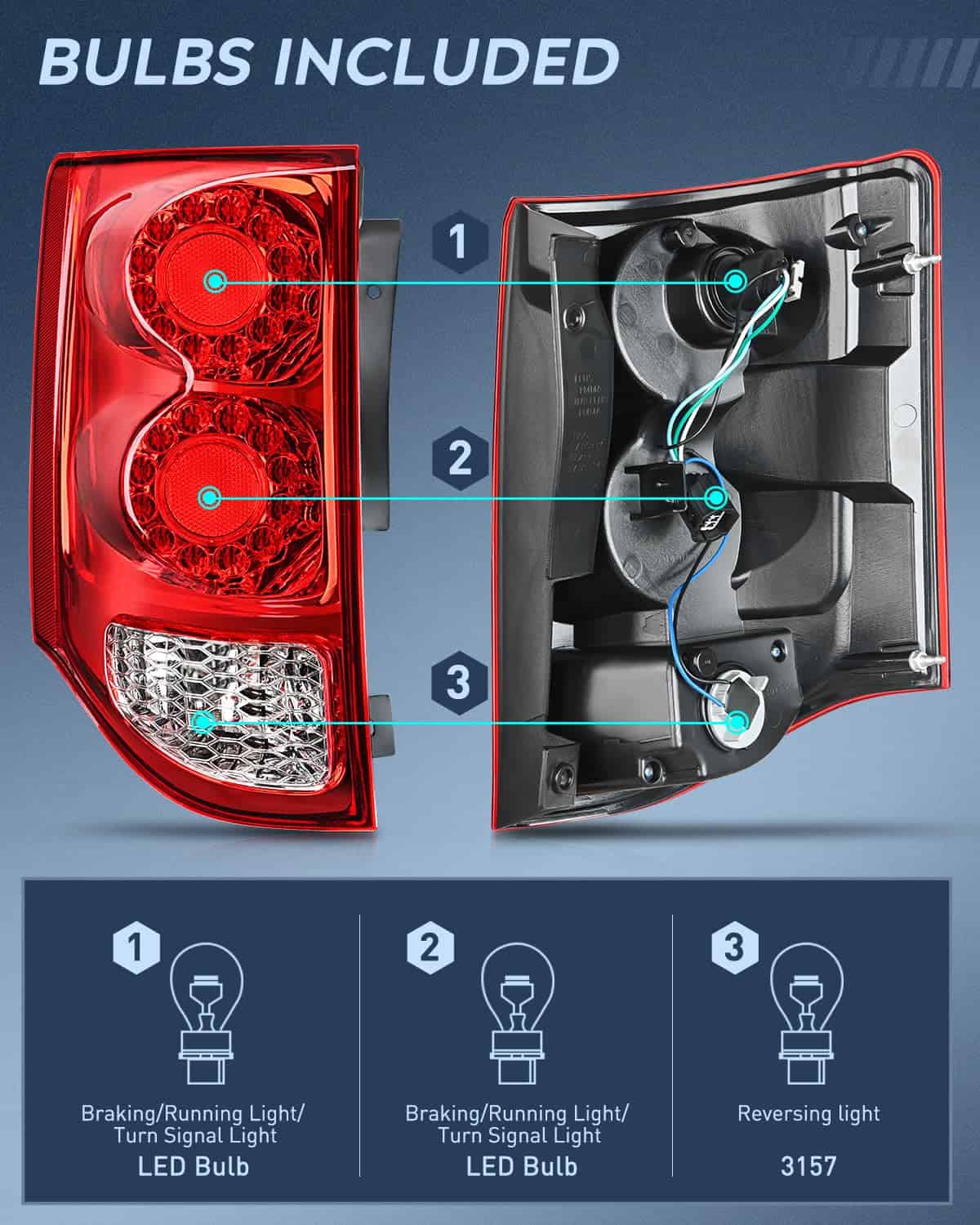 BULBS INCLUDED

1

2

3

1

Braking/Running Light/ Turn Signal Light

LED Bulb

2

Braking/Running Light/ Turn Signal Light

LED Bulb

3

Reversing light

3157