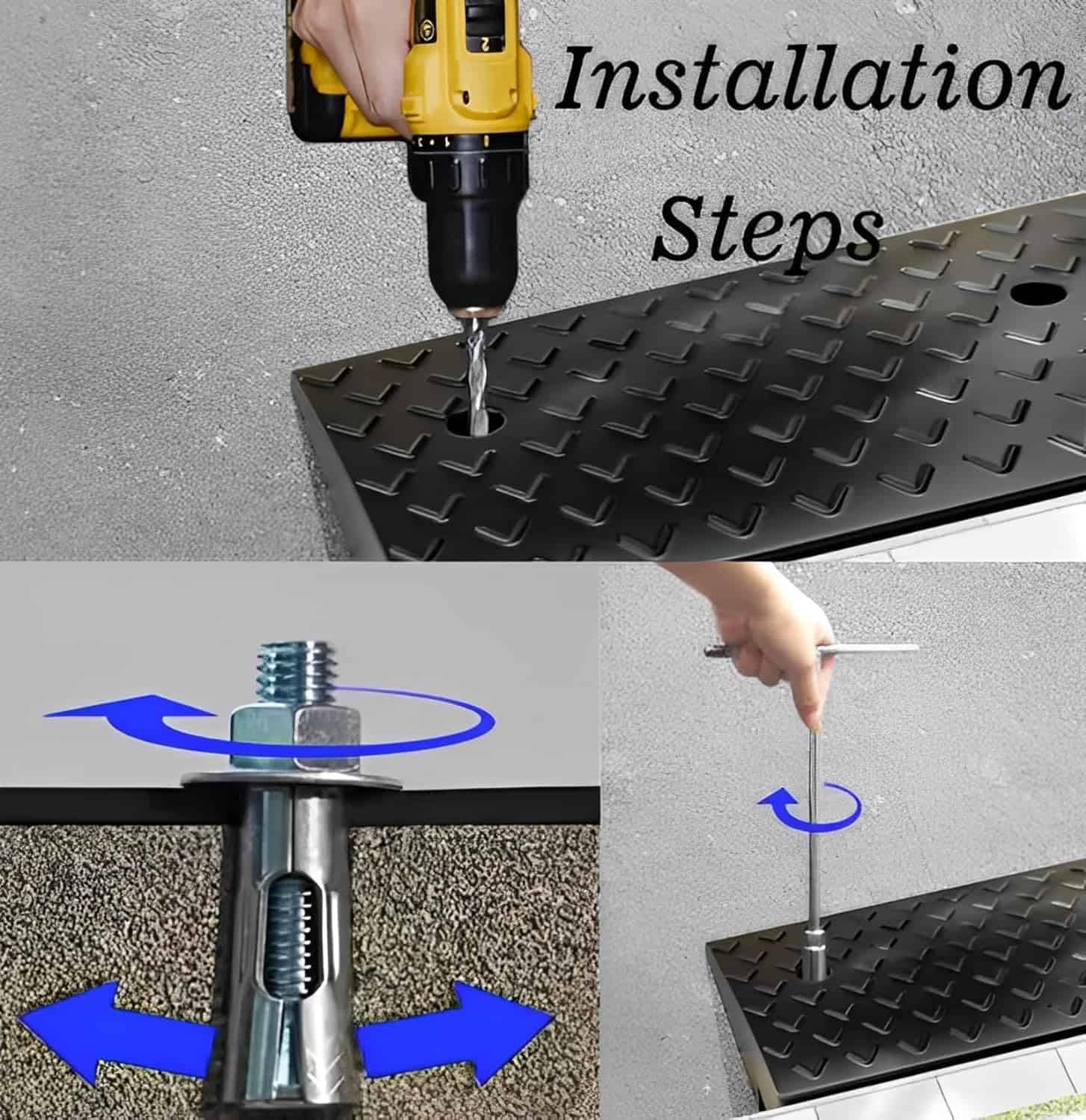 Installation Steps