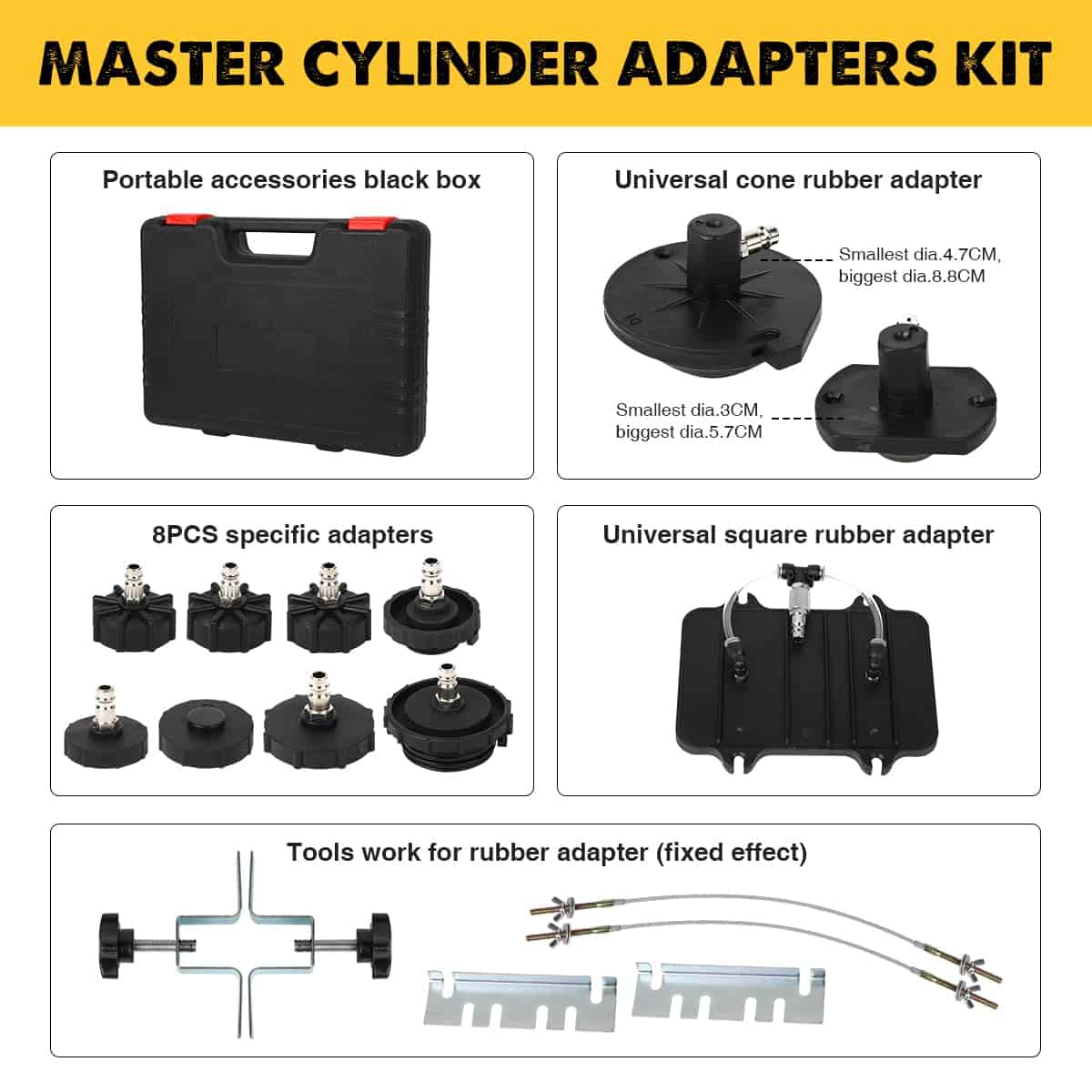 MASTER CYLINDER ADAPTERS KIT

Portable accessories black box

Universal cone rubber adapter

Smallest dia.4.7CM, biggest dia.8.8CM

Smallest dia.3CM, biggest dia.5.7CM

8PCS specific adapters

Universal square rubber adapter

Tools work for rubber adapter (fixed effect)