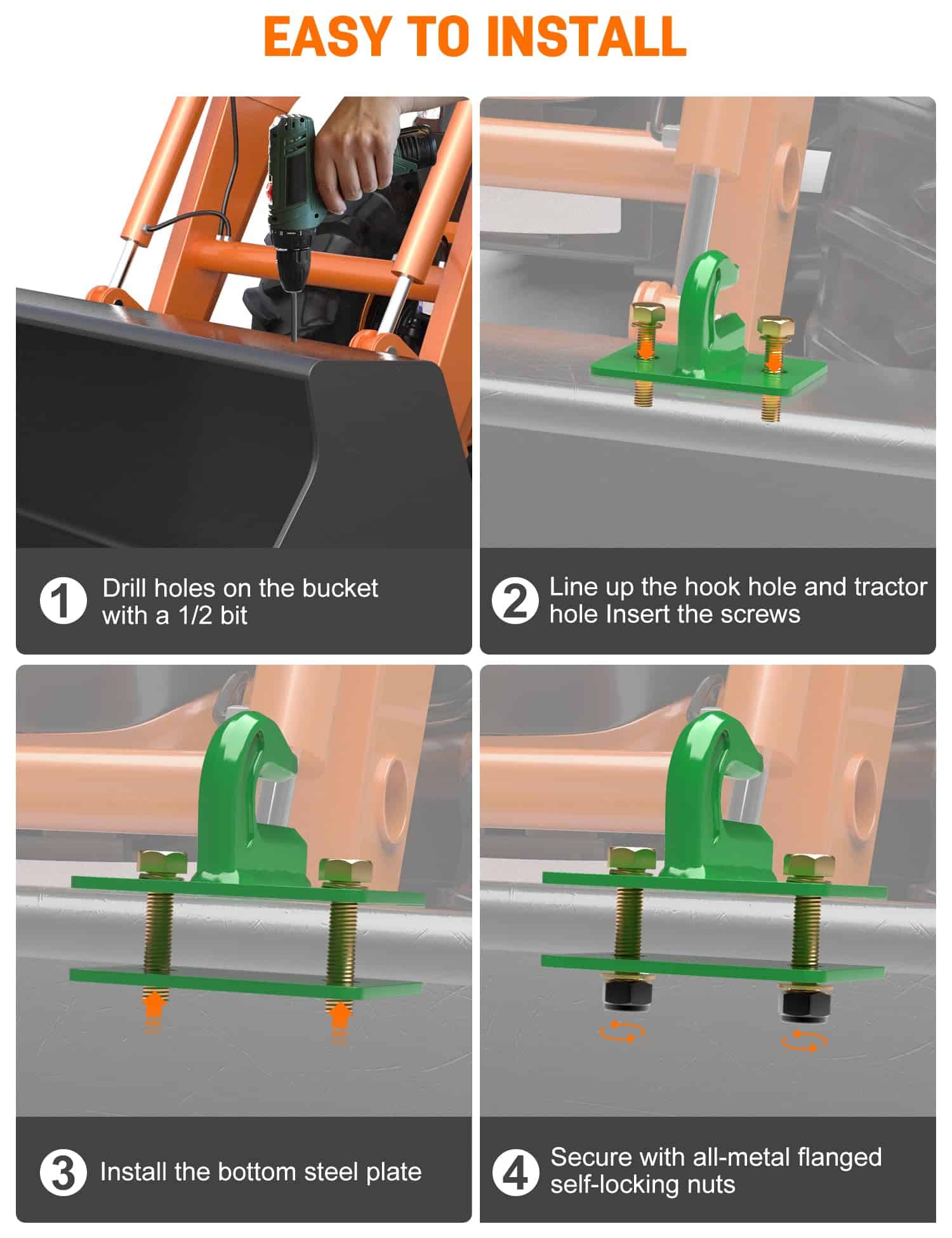 EASY TO INSTALL

1 Drill holes on the bucket with a 1/2 bit

2 Line up the hook hole and tractor hole Insert the screws

3 Install the bottom steel plate

4 Secure with all-metal flanged self-locking nuts