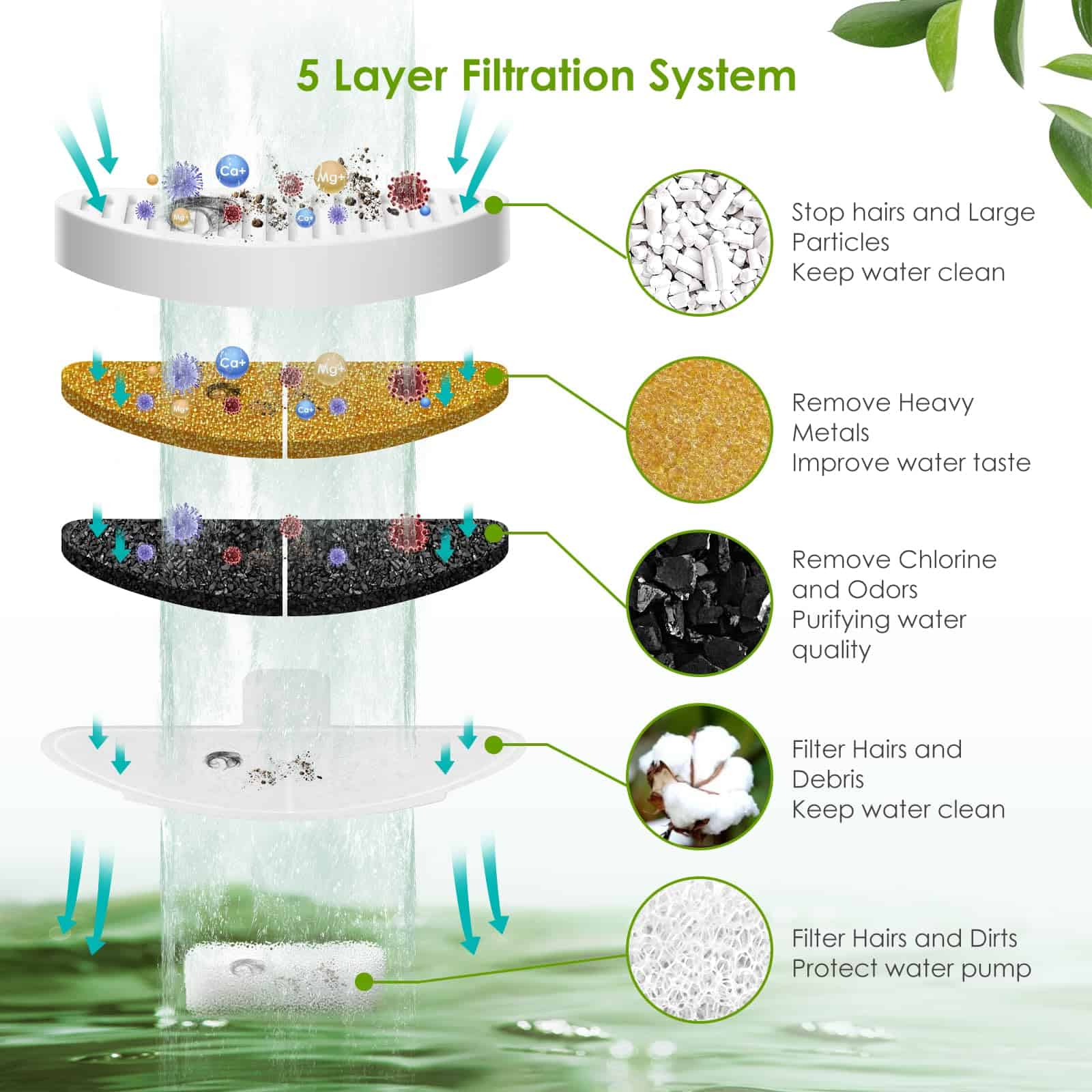 5 Layer Filtration System

Ca+
Mg+
Mg+
Ca+
Ca+
Mg+
Mg+
Ca+

Stop hairs and Large Particles
Keep water clean

Remove Heavy Metals
Improve water taste

Remove Chlorine and Odors
Purifying water quality

Filter Hairs and Debris
Keep water clean

Filter Hairs and Dirts
Protect water pump