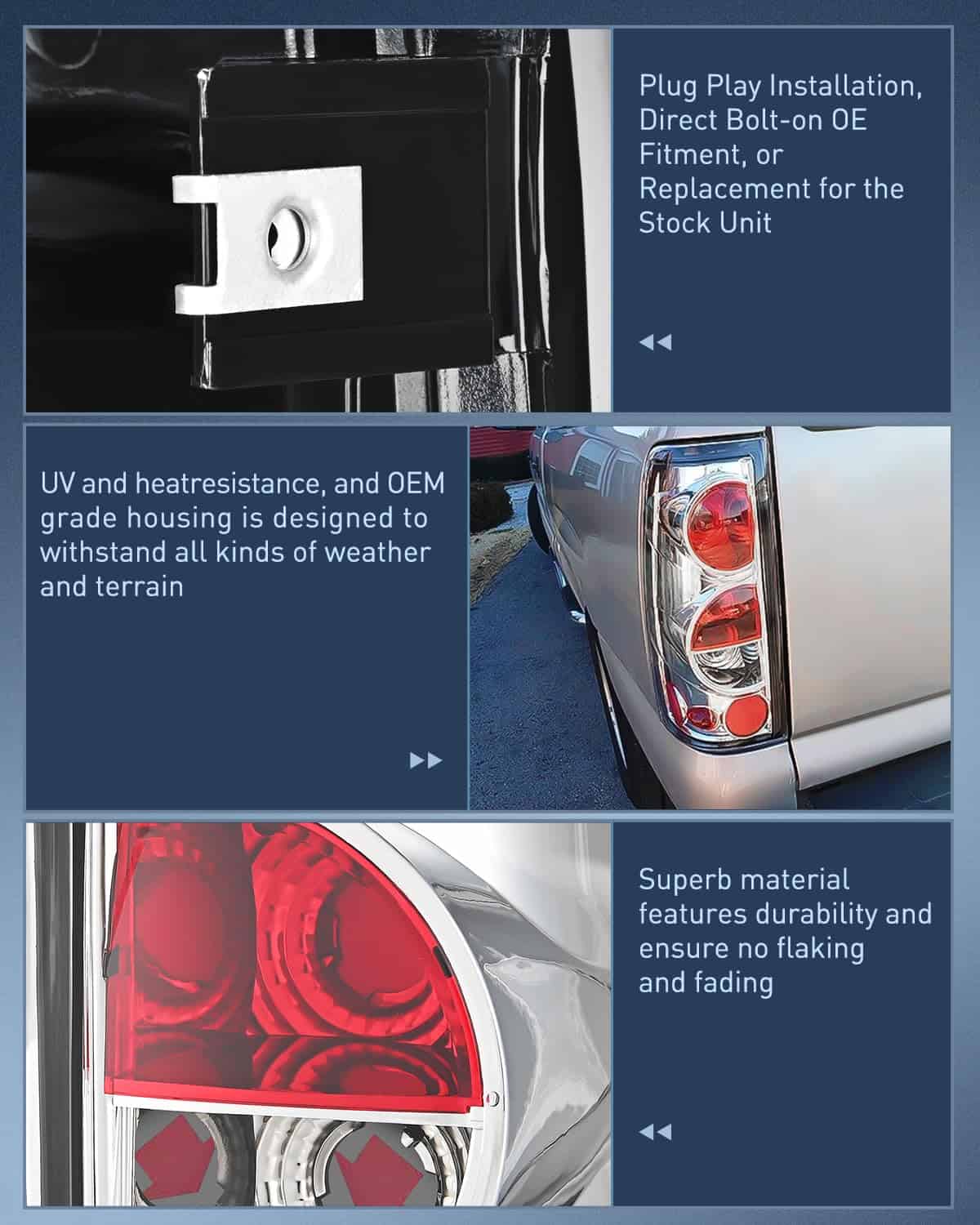 Plug Play Installation, Direct Bolt-on OE Fitment, or Replacement for the Stock Unit

UV and heatresistance, and OEM grade housing is designed to withstand all kinds of weather and terrain

Superb material features durability and ensure no flaking and fading