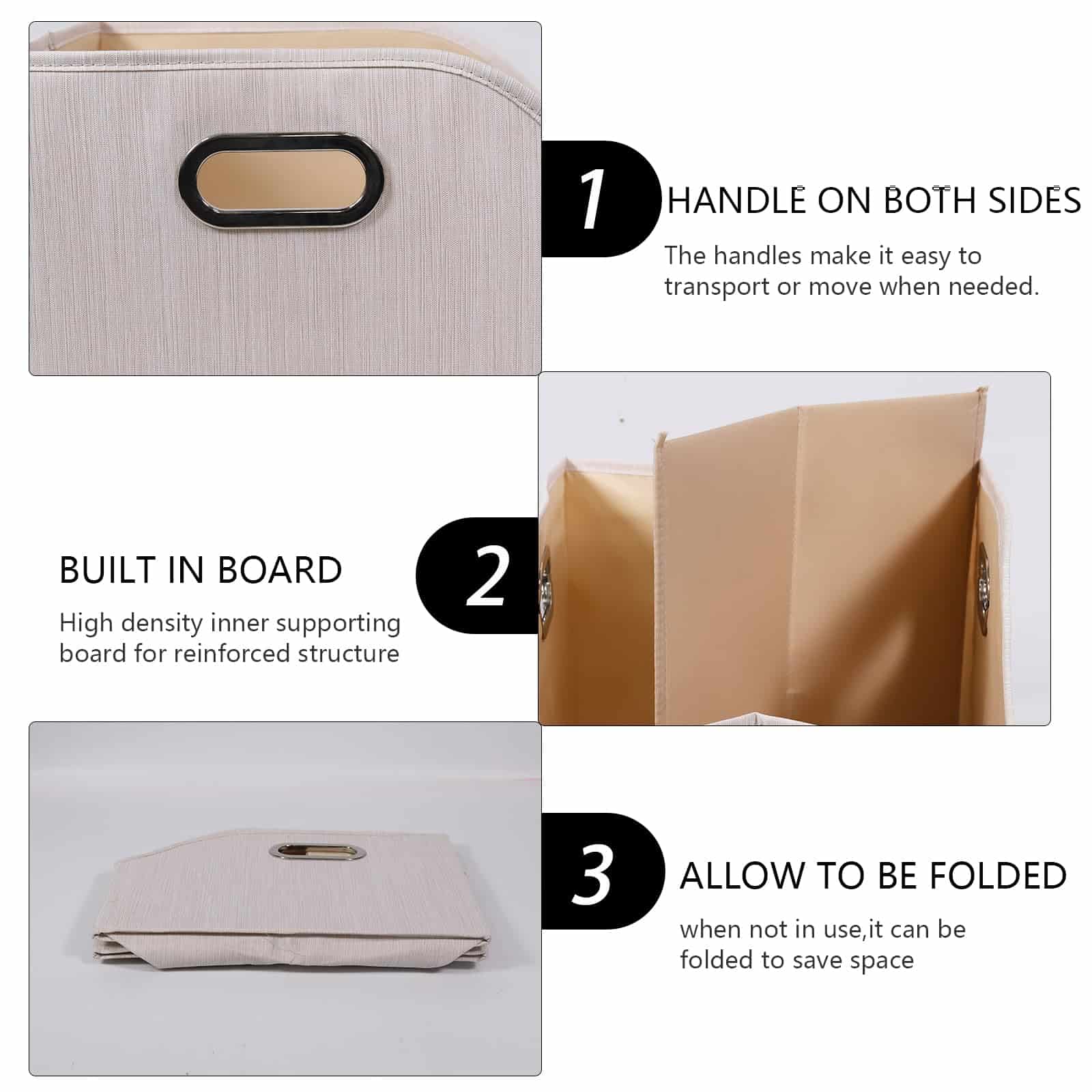 1

HANDLE ON BOTH SIDES

The handles make it easy to transport or move when needed.

BUILT IN BOARD

High density inner supporting board for reinforced structure

2

3

ALLOW TO BE FOLDED

when not in use,it can be folded to save space