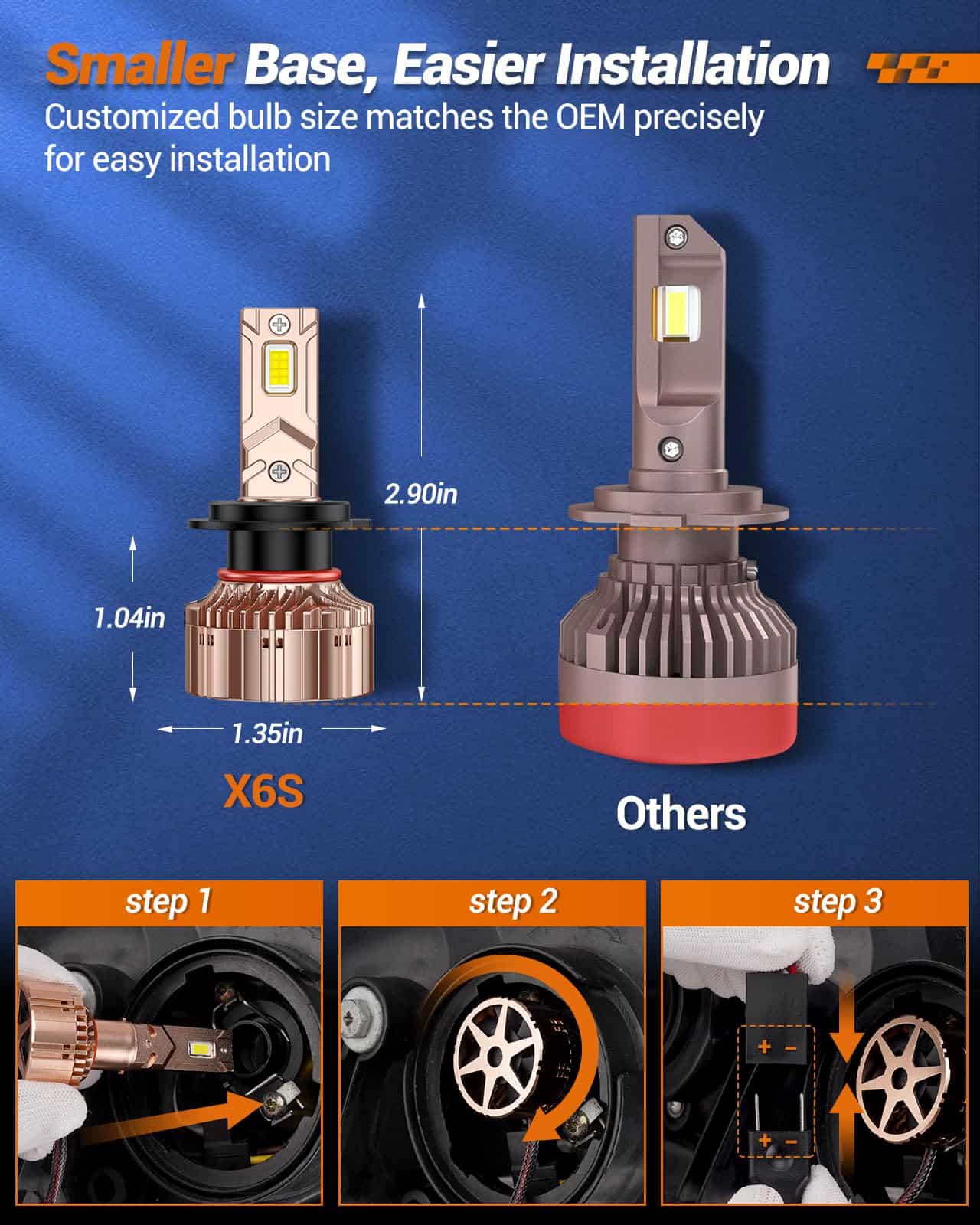 Smaller Base, Easier Installation
Customized bulb size matches the OEM precisely for easy installation

2.90in

1.04in

1.35in

X6S

Others

step 1

step 2

step 3

+ −

+ −